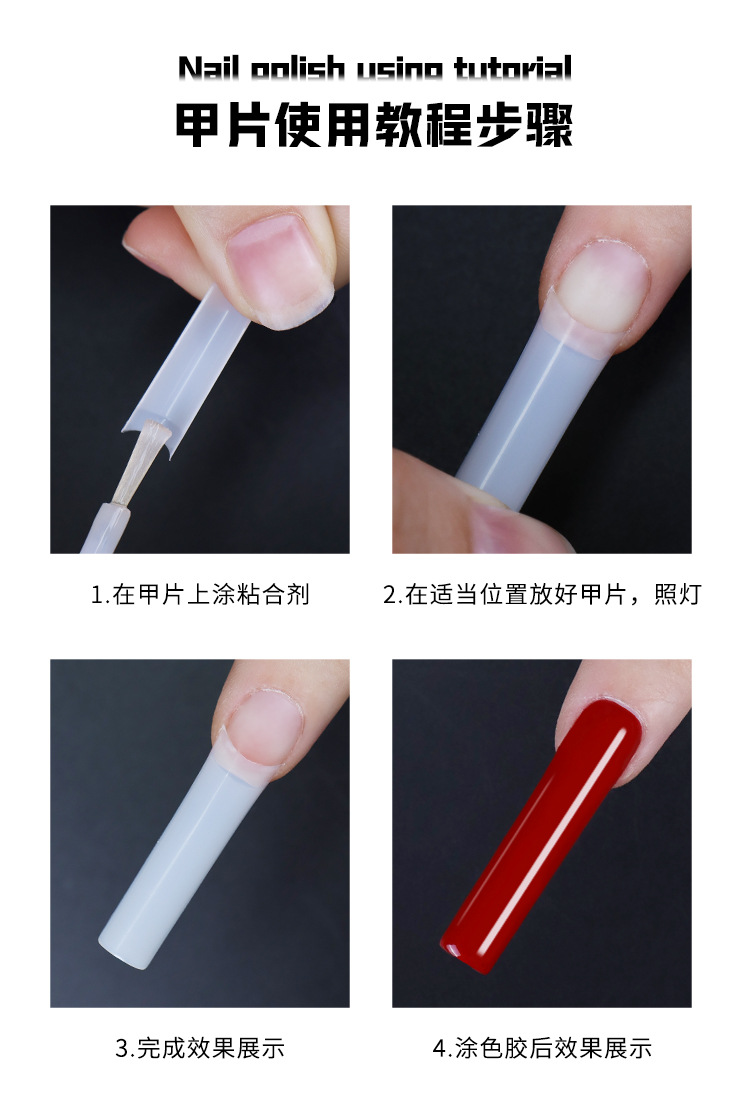 Nail polish using tutorial
甲片使用教程步骤

1.在甲片上涂粘合剂

2.在适当位置放好甲片，照灯

3.完成效果展示

4.涂色胶后效果展示