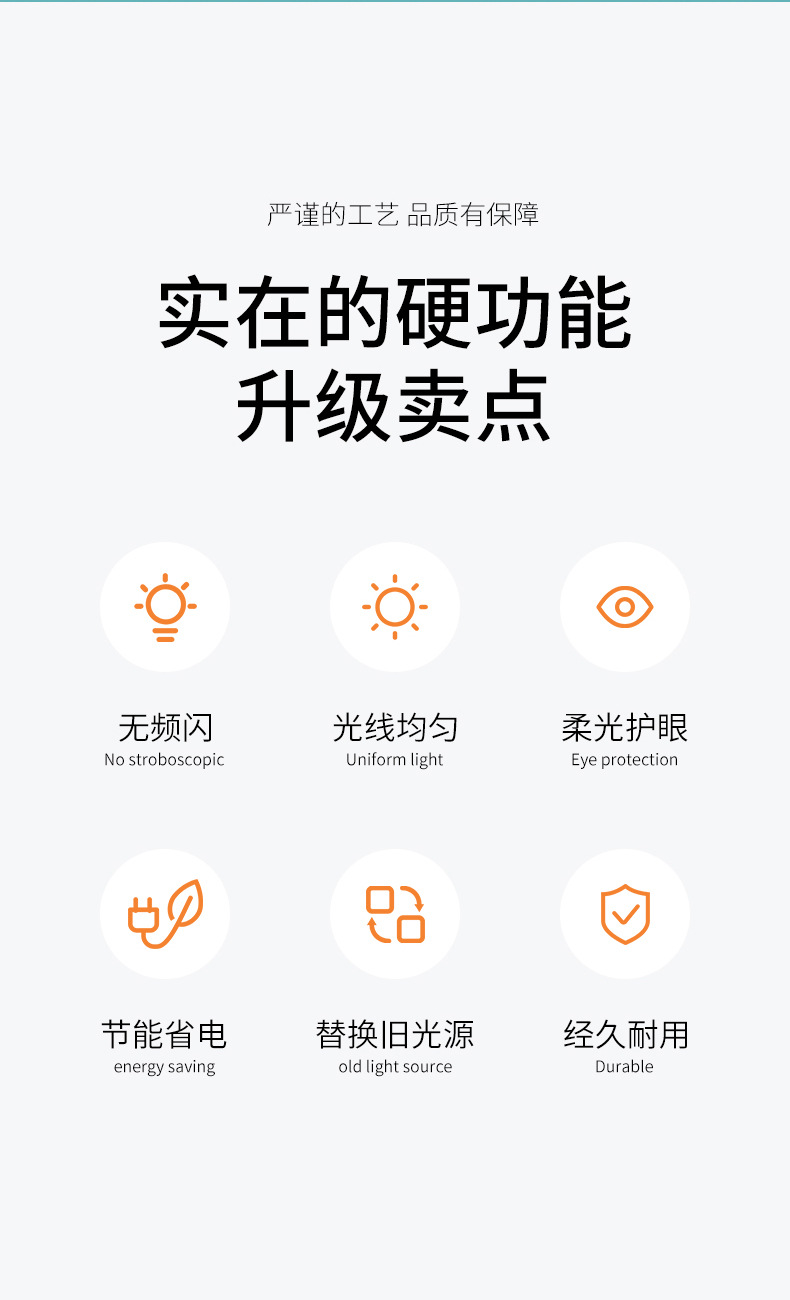 严谨的工艺 品质有保障

实在的硬功能
升级卖点

无频闪
No stroboscopic

光线均匀
Uniform light

柔光护眼
Eye protection

节能省电
energy saving

替换旧光源
old light source

经久耐用
Durable