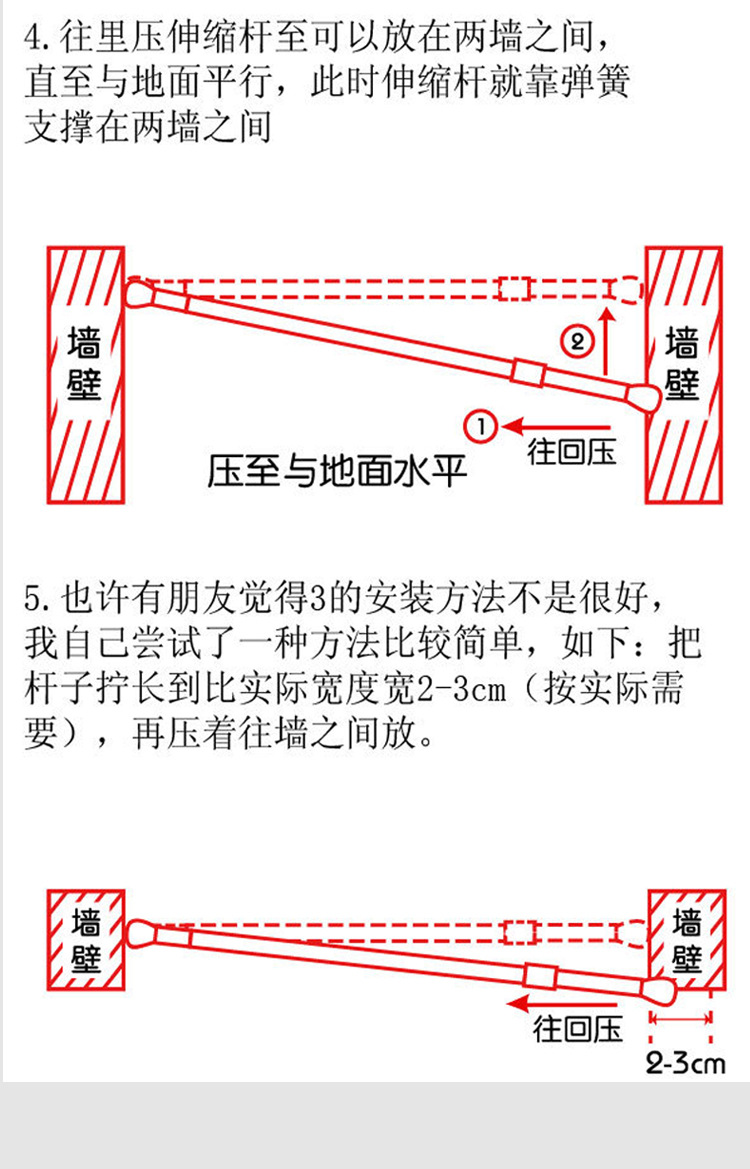 4.往里压伸缩杆至可以放在两墙之间，直至与地面平行，此时伸缩杆就靠弹簧支撑在两墙之间

墙壁

②

墙壁

①

往回压

压至与地面水平

5.也许有朋友觉得3的安装方法不是很好，我自己尝试了一种方法比较简单，如下：把杆子拧长到比实际宽度宽2-3cm（按实际需要），再压着往墙之间放。

墙壁

墙壁

往回压

2-3cm