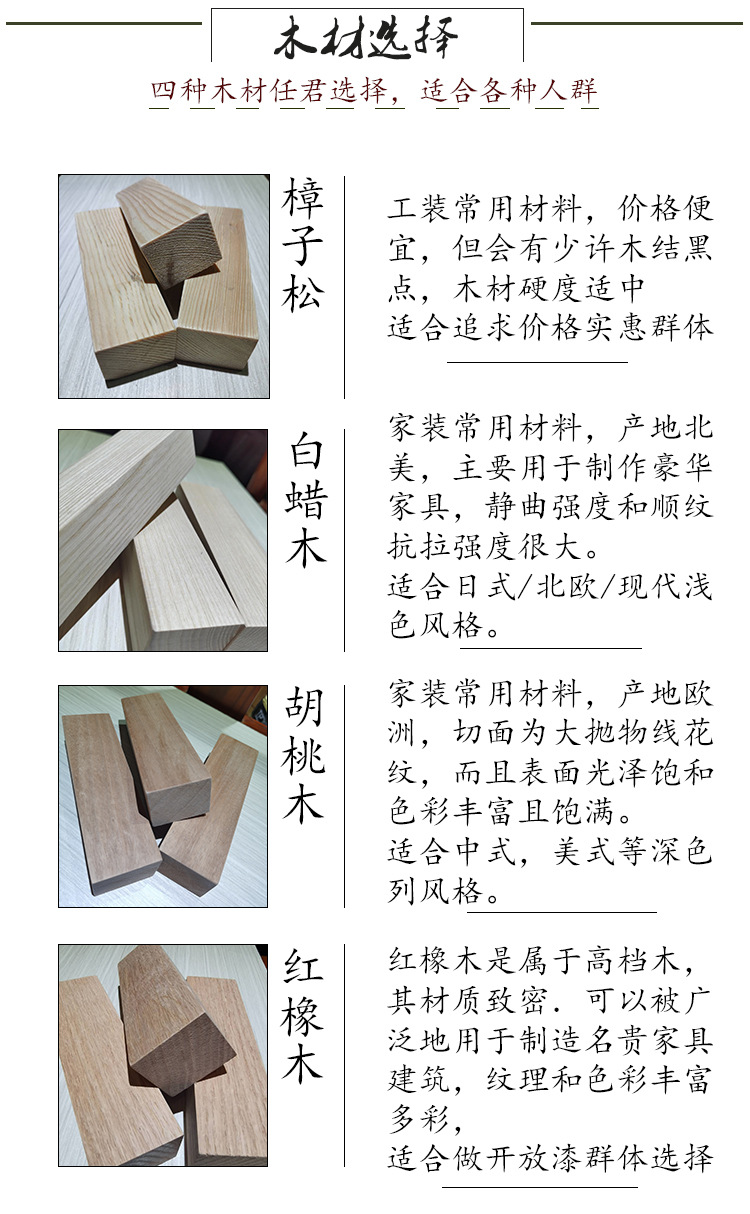 木材选择

四种木材任君选择，适合各种人群

樟子松

工装常用材料，价格便宜，但会有少许木结黑点，木材硬度适中
适合追求价格实惠群体

白蜡木

家装常用材料，产地北美，主要用于制作豪华家具，静曲强度和顺纹抗拉强度很大。
适合日式/北欧/现代浅色风格。

胡桃木

家装常用材料，产地欧洲，切面为大抛物线花纹，而且表面光泽饱和色彩丰富且饱满。
适合中式，美式等深色列风格。

红橡木

红橡木是属于高档木，其材质致密．可以被广泛地用于制造名贵家具建筑，纹理和色彩丰富多彩，
适合做开放漆群体选择