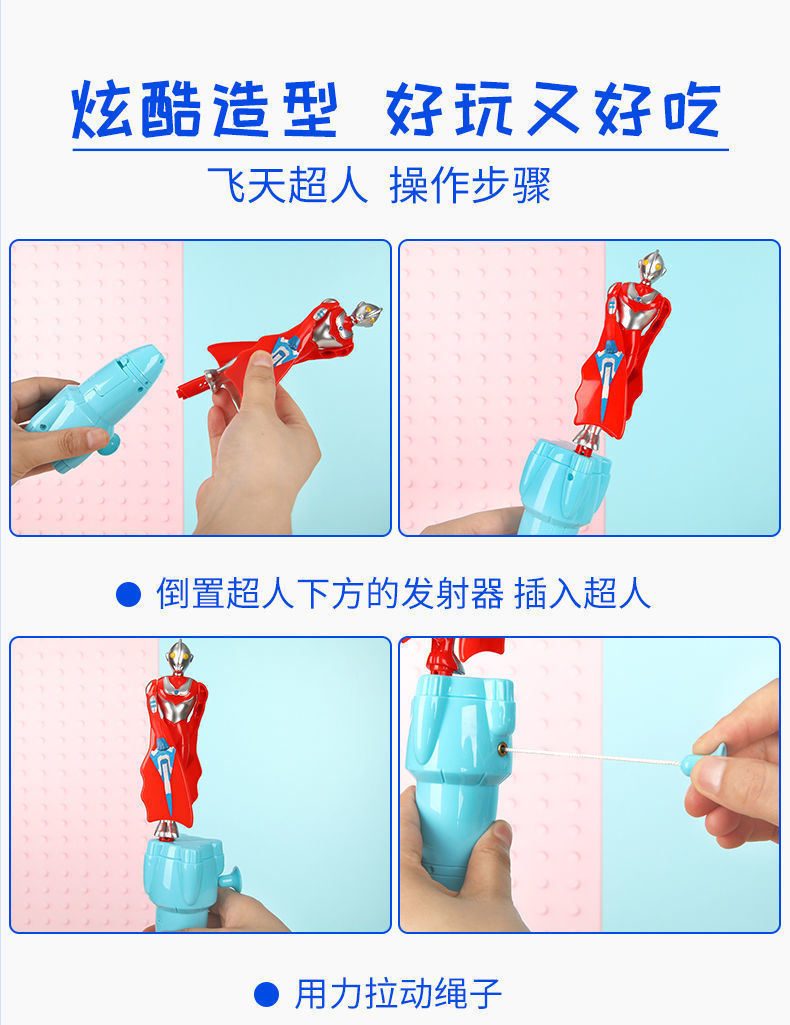 炫酷造型 好玩又好吃

飞天超人 操作步骤

● 倒置超人下方的发射器 插入超人

● 用力拉动绳子