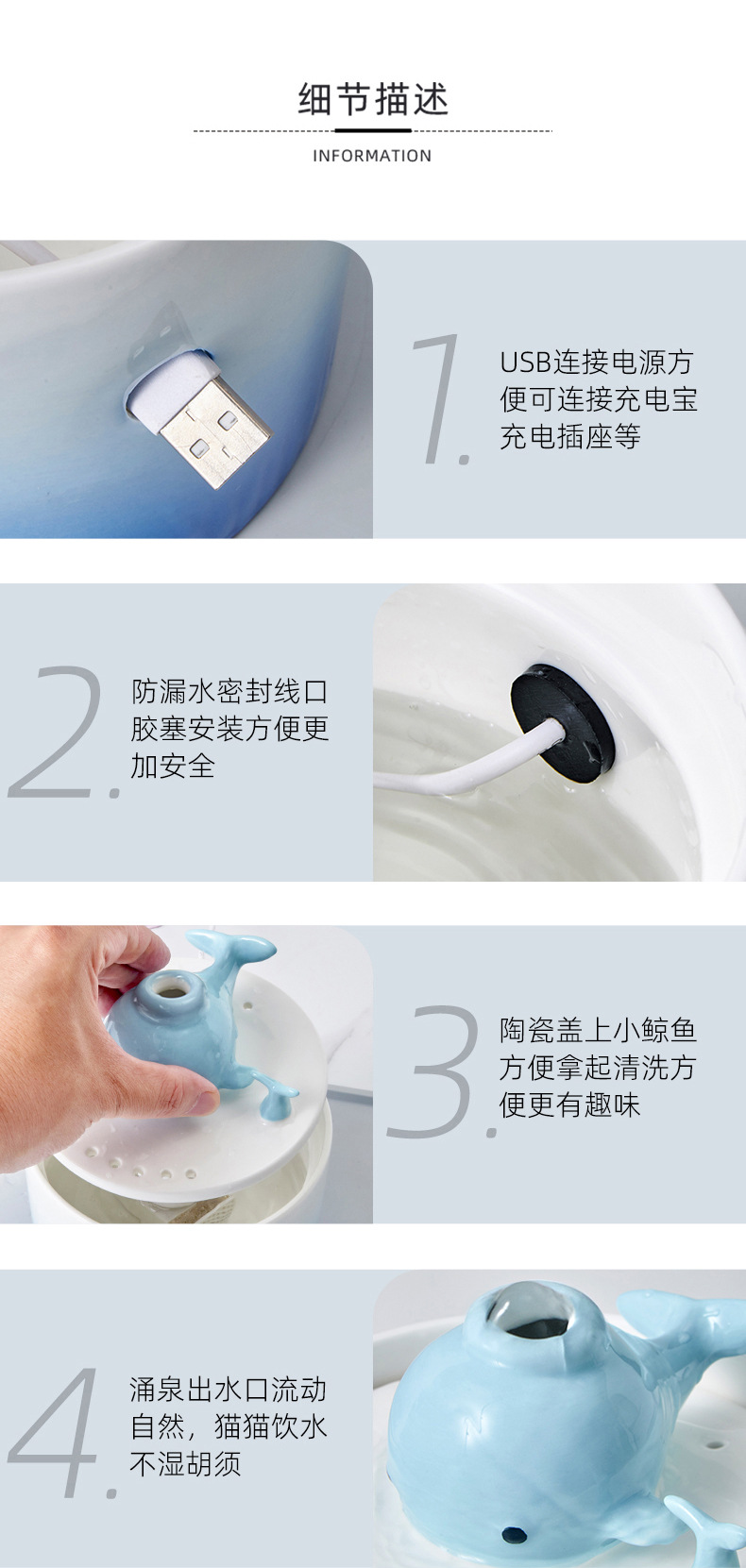 细节描述

INFORMATION

1.

USB连接电源方便可连接充电宝充电插座等

2.

防漏水密封线口胶塞安装方便更加安全

3.

陶瓷盖上小鲸鱼方便拿起清洗方便更有趣味

4.

涌泉出水口流动自然，猫猫饮水不湿胡须