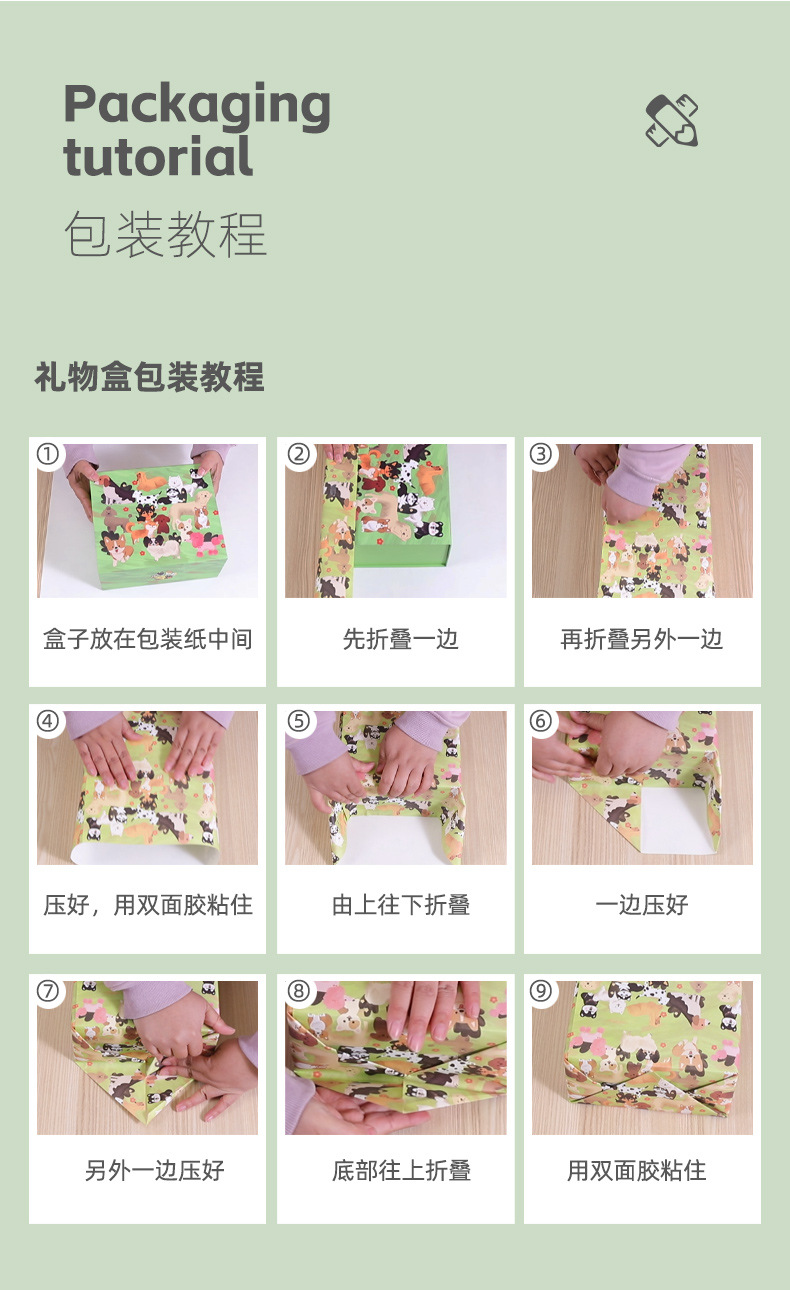 Packaging tutorial
包装教程

礼物盒包装教程

①
盒子放在包装纸中间

②
先折叠一边

③
再折叠另外一边

④
压好，用双面胶粘住

⑤
由上往下折叠

⑥
一边压好

⑦
另外一边压好

⑧
底部往上折叠

⑨
用双面胶粘住