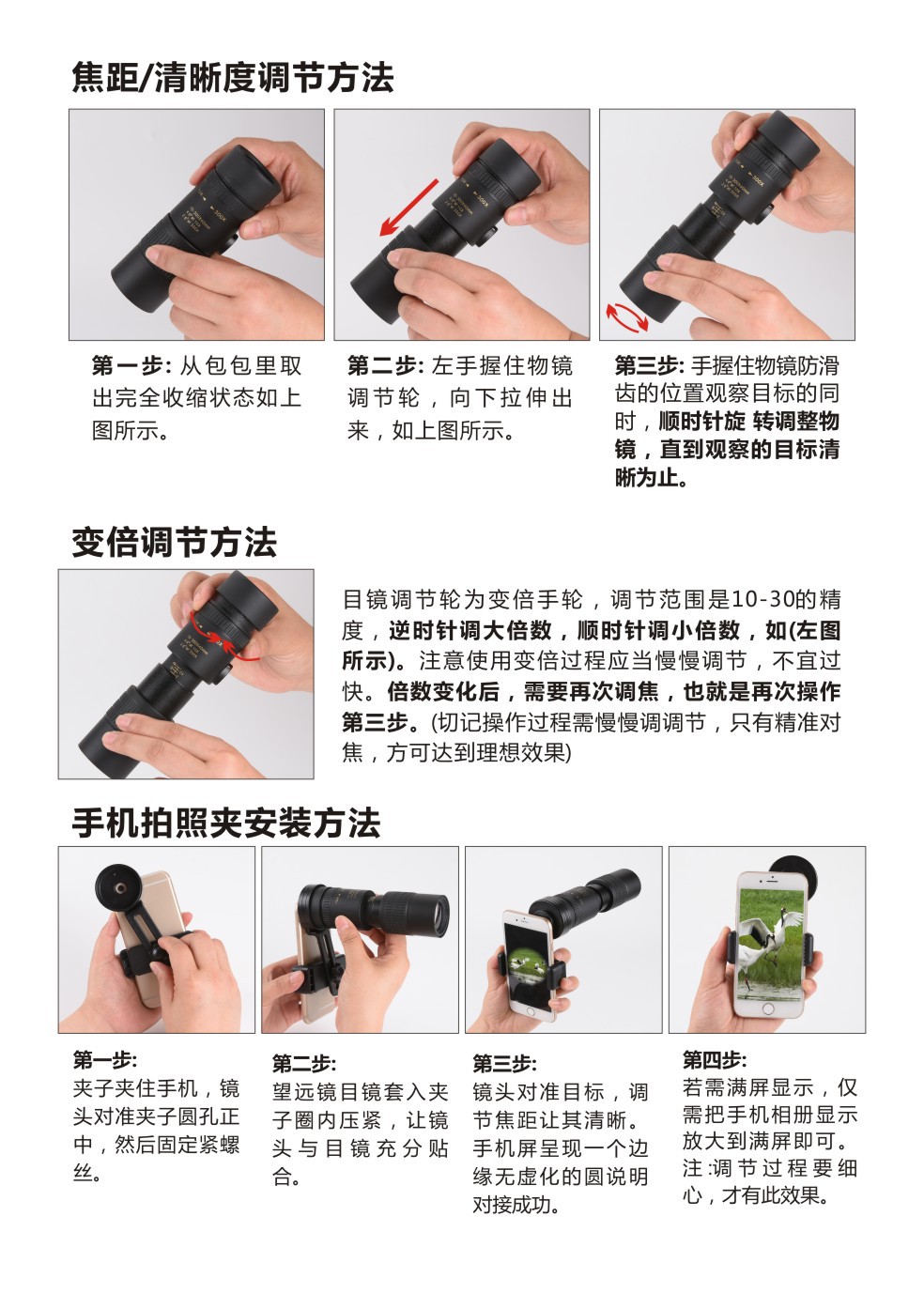 焦距/清晰度调节方法

第一步: 从包包里取出完全收缩状态如上图所示。

第二步: 左手握住物镜调节轮，向下拉伸出来，如上图所示。

第三步: 手握住物镜防滑齿的位置观察目标的同时，顺时针旋 转调整物镜，直到观察的目标清晰为止。

变倍调节方法

目镜调节轮为变倍手轮，调节范围是10-30的精度，逆时针调大倍数，顺时针调小倍数，如(左图所示)。注意使用变倍过程应当慢慢调节，不宜过快。倍数变化后，需要再次调焦，也就是再次操作第三步。(切记操作过程需慢慢调调节，只有精准对焦，方可达到理想效果)

手机拍照夹安装方法

第一步:
夹子夹住手机，镜头对准夹子圆孔正中，然后固定紧螺丝。

第二步:
望远镜目镜套入夹子圈内压紧，让镜头与目镜充分贴合。

第三步:
镜头对准目标，调节焦距让其清晰。手机屏呈现一个边缘无虚化的圆说明对接成功。

第四步:
若需满屏显示，仅需把手机相册显示放大到满屏即可。注:调节过程要细心，才有此效果。