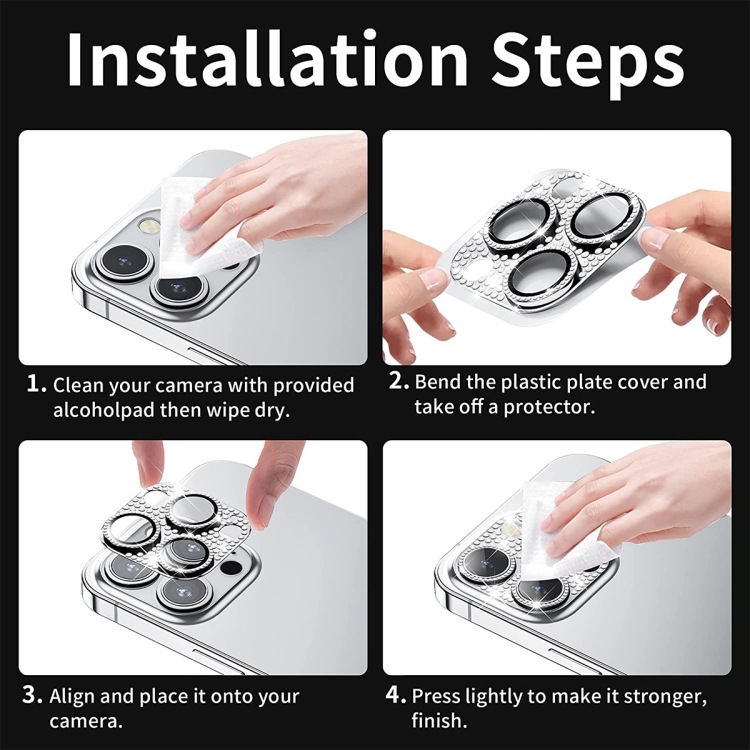 Installation Steps

1. Clean your camera with provided alcoholpad then wipe dry.

2. Bend the plastic plate cover and take off a protector.

3. Align and place it onto your camera.

4. Press lightly to make it stronger, finish.