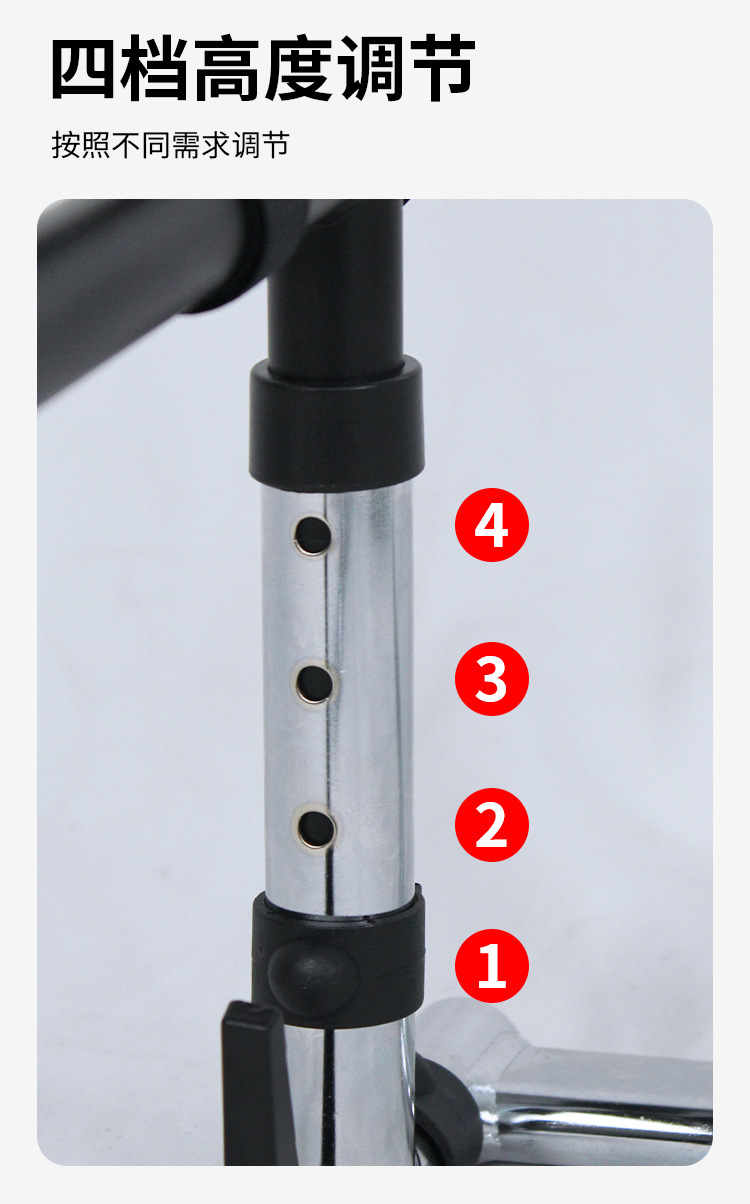 四档高度调节

按照不同需求调节

4

3

2

1