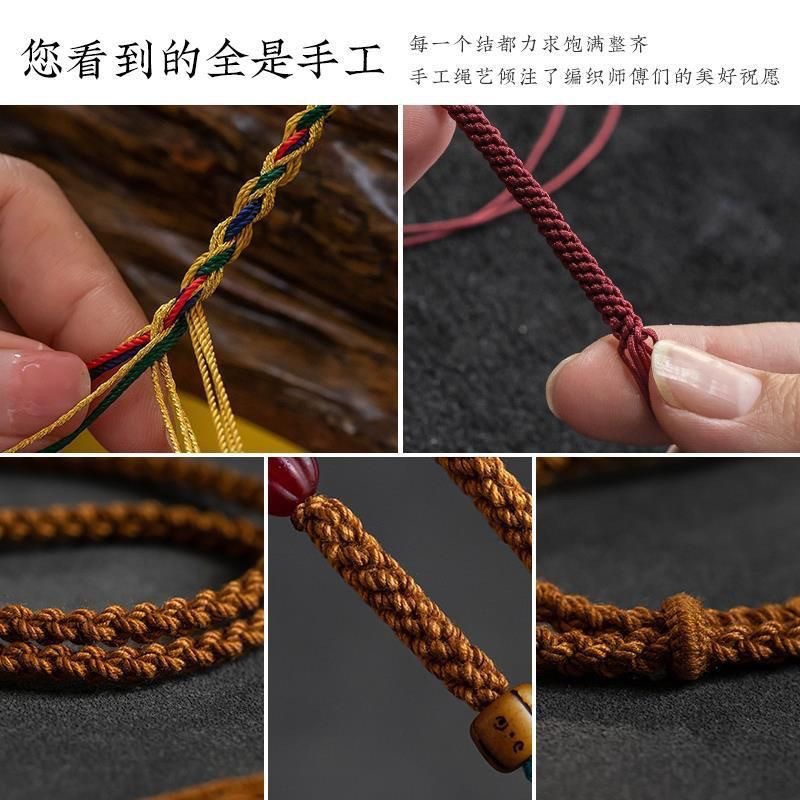 您看到的全是手工

每一个结都力求饱满整齐
手工绳艺倾注了编织师傅们的美好祝愿