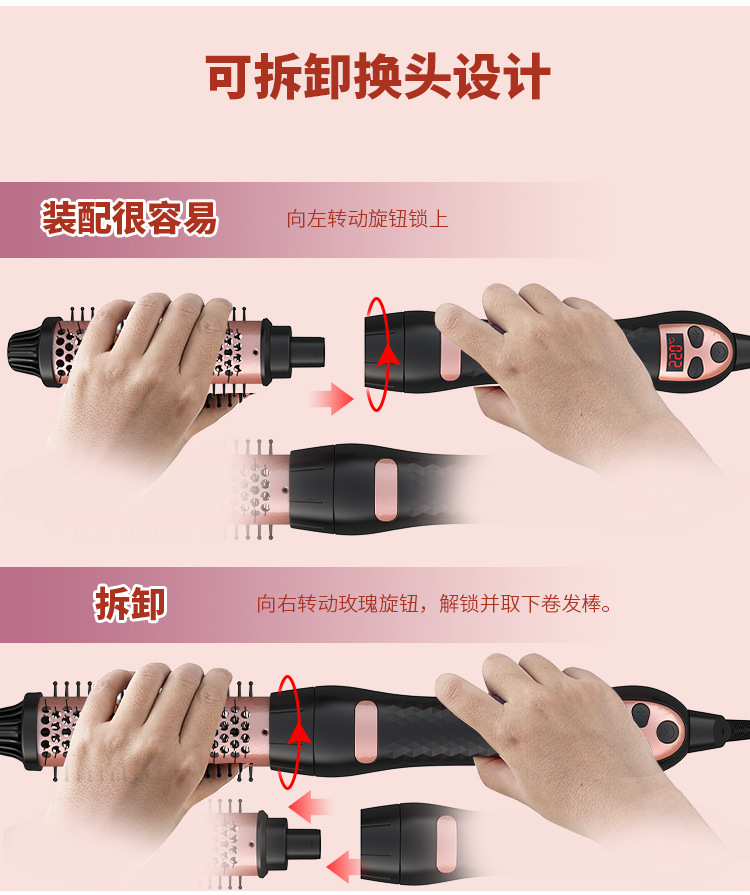 可拆卸换头设计

装配很容易

向左转动旋钮锁上

220°

拆卸

向右转动玫瑰旋钮，解锁并取下卷发棒。