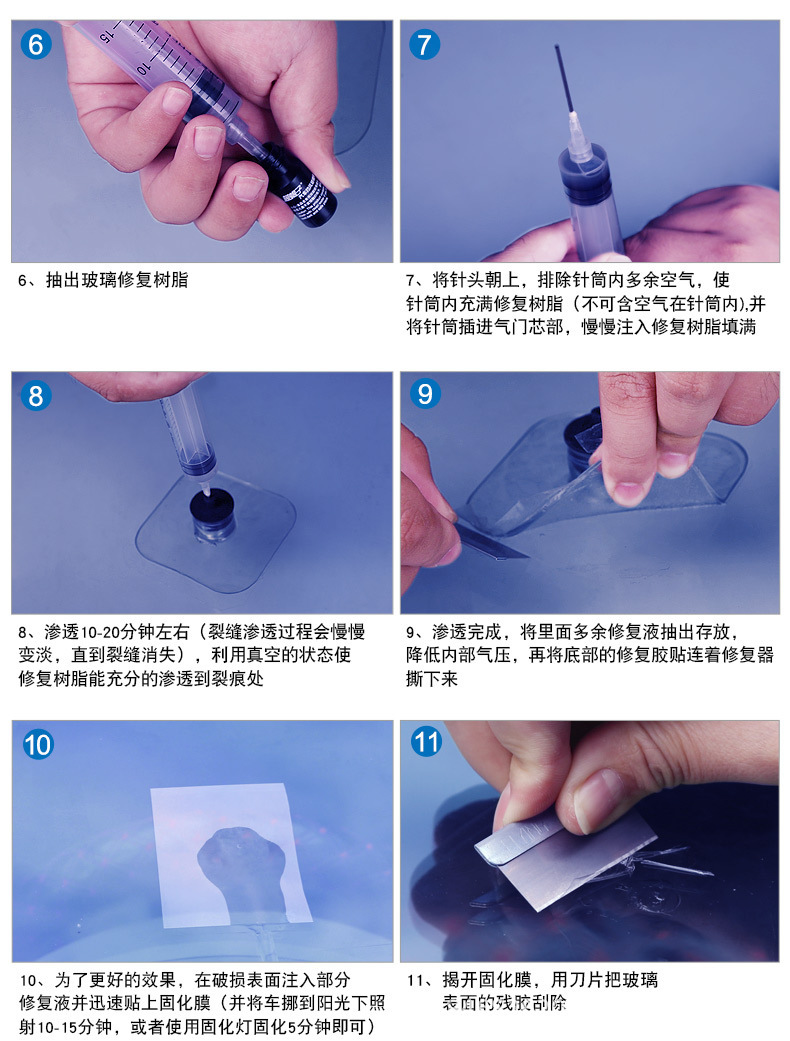 6

15

10

6、抽出玻璃修复树脂

7

7、将针头朝上，排除针筒内多余空气，使针筒内充满修复树脂（不可含空气在针筒内),并将针筒插进气门芯部，慢慢注入修复树脂填满

8

8、渗透10-20分钟左右（裂缝渗透过程会慢慢变淡，直到裂缝消失），利用真空的状态使修复树脂能充分的渗透到裂痕处

9

9、渗透完成，将里面多余修复液抽出存放，降低内部气压，再将底部的修复胶贴连着修复器撕下来

10

10、为了更好的效果，在破损表面注入部分修复液并迅速贴上固化膜（并将车挪到阳光下照射10-15分钟，或者使用固化灯固化5分钟即可）

11

11、揭开固化膜，用刀片把玻璃表面的残胶刮除