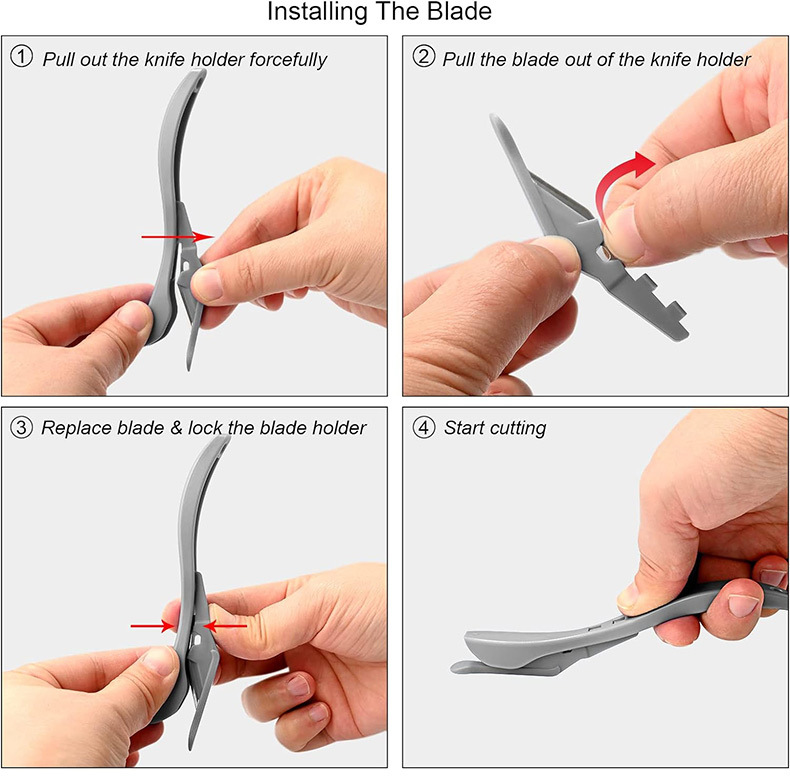 Installing The Blade

① Pull out the knife holder forcefully

② Pull the blade out of the knife holder

③ Replace blade & lock the blade holder

④ Start cutting