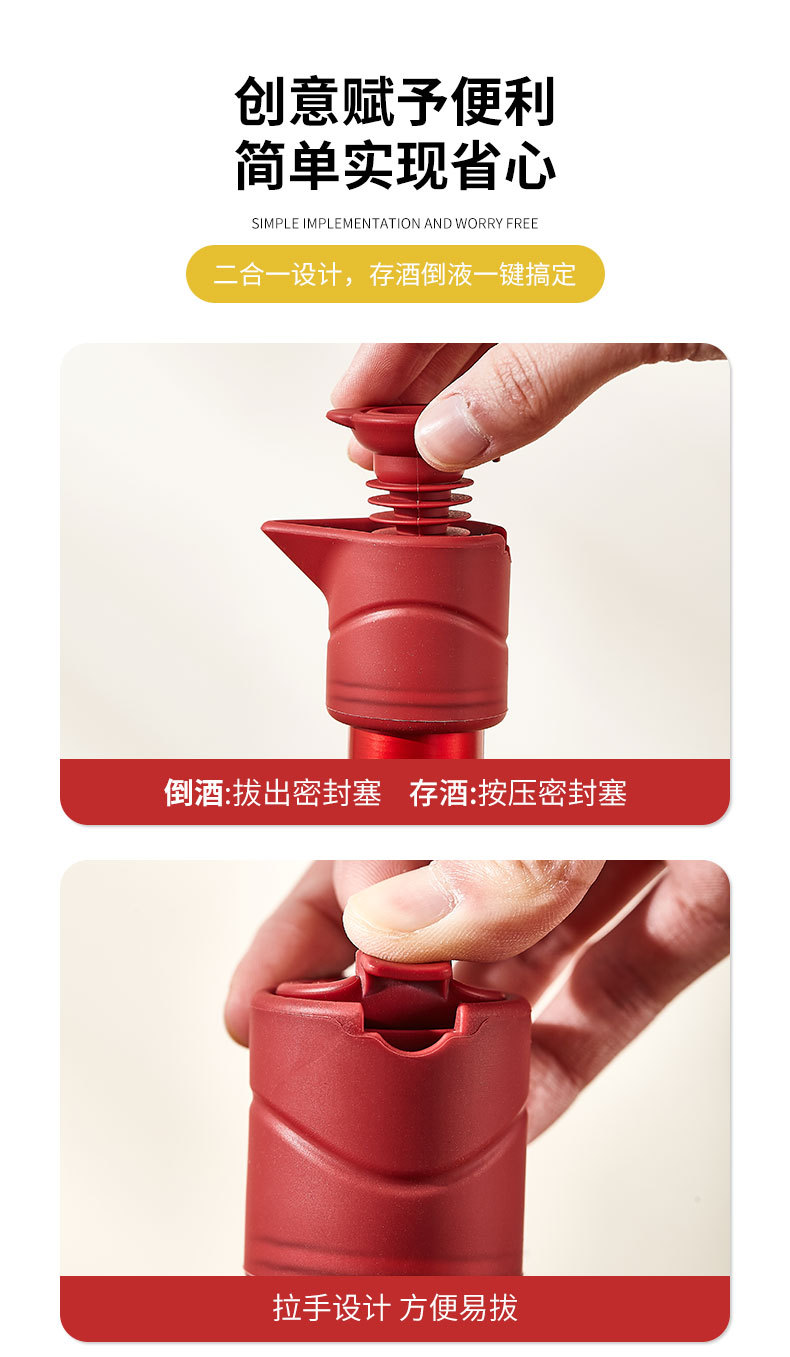 创意赋予便利
简单实现省心

SIMPLE IMPLEMENTATION AND WORRY FREE

二合一设计，存酒倒液一键搞定

倒酒:拔出密封塞　存酒:按压密封塞

拉手设计 方便易拔