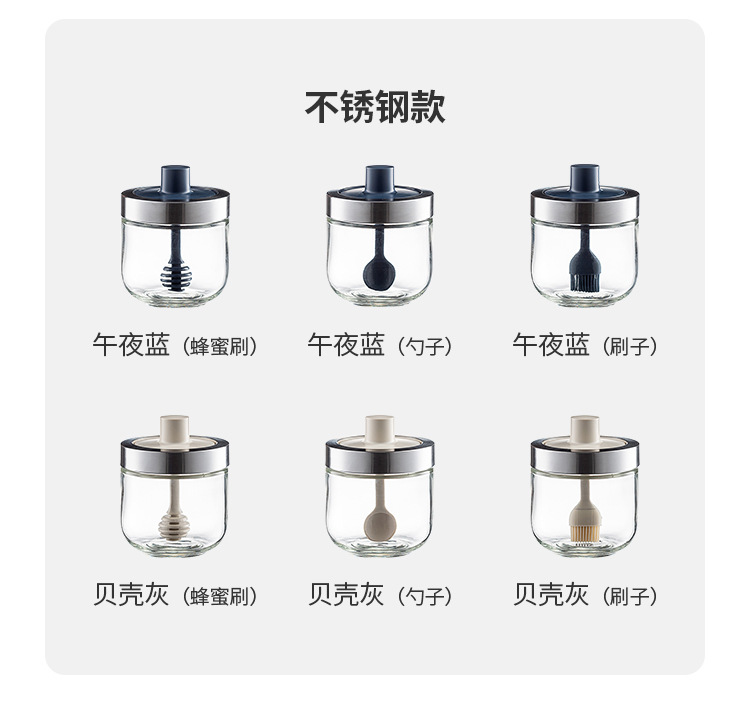 不锈钢款

午夜蓝（蜂蜜刷）

午夜蓝（勺子）

午夜蓝（刷子）

贝壳灰（蜂蜜刷）

贝壳灰（勺子）

贝壳灰（刷子）