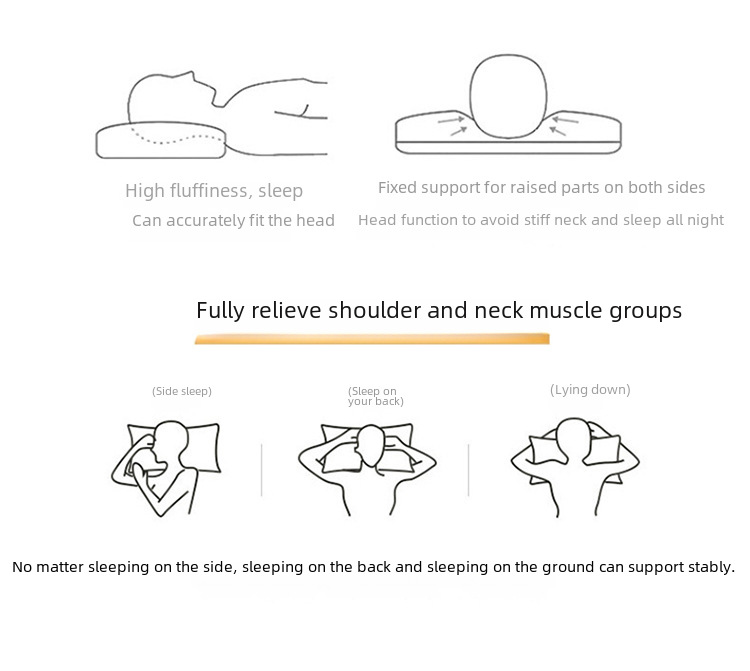 High fluffiness, sleep

Can accurately fit the head

Fixed support for raised parts on both sides

Head function to avoid stiff neck and sleep all night

Fully relieve shoulder and neck muscle groups

(Side sleep)

(Sleep on your back)

(Lying down)

No matter sleeping on the side, sleeping on the back and sleeping on the ground can support stably.