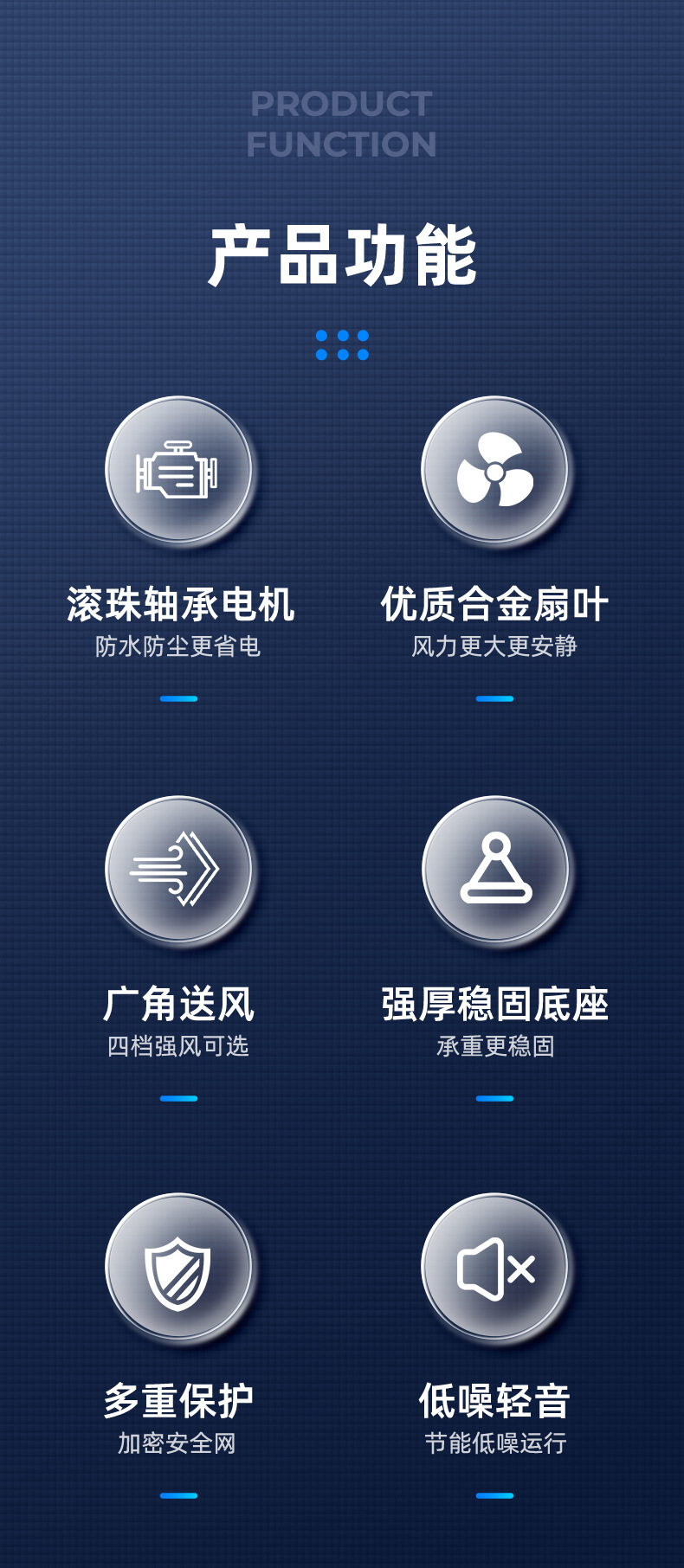 PRODUCT
FUNCTION

产品功能

滚珠轴承电机
防水防尘更省电

优质合金扇叶
风力更大更安静

广角送风
四档强风可选

强厚稳固底座
承重更稳固

多重保护
加密安全网

低噪轻音
节能低噪运行