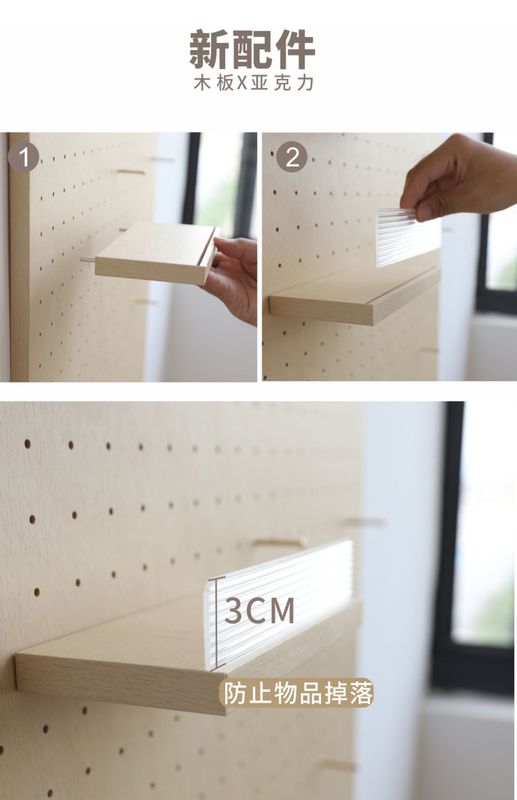 新配件
木板X亚克力

1

2

3CM

防止物品掉落