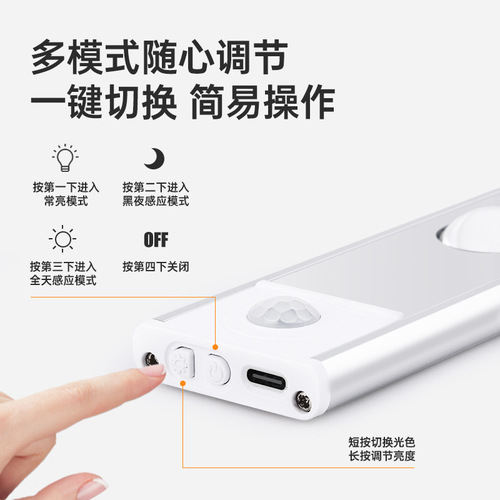 多模式随心调节
一键切换 简易操作

按第一下进入
常亮模式

按第二下进入
黑夜感应模式

按第三下进入
全天感应模式

OFF
按第四下关闭

短按切换光色
长按调节亮度