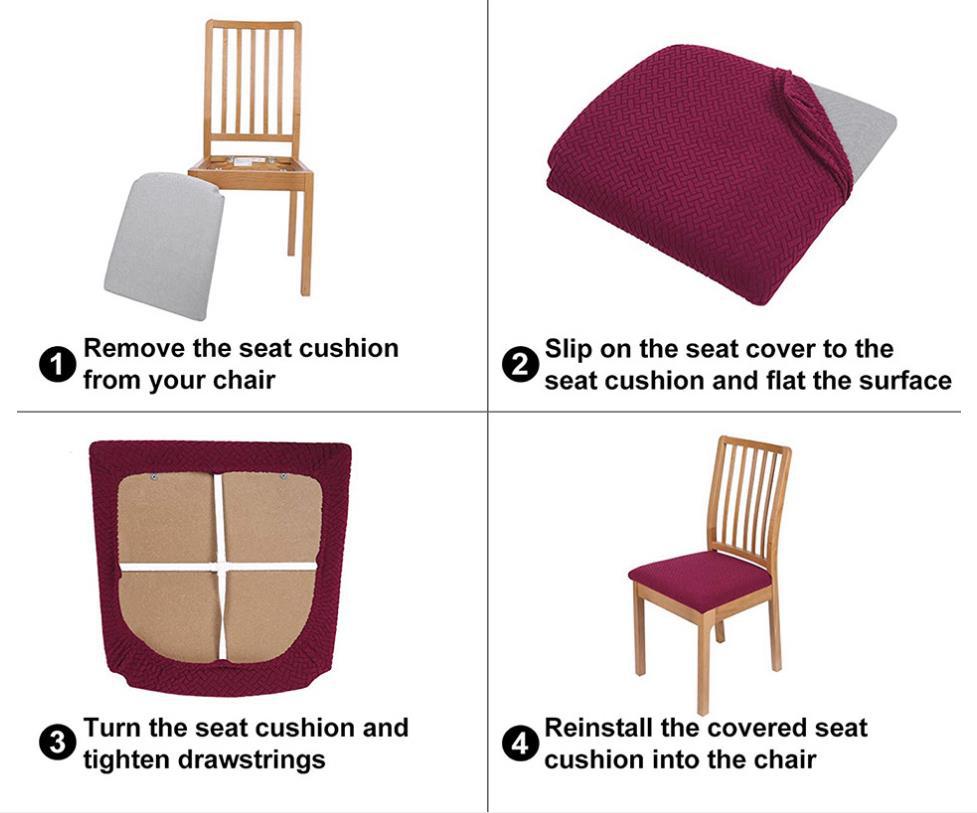 1 Remove the seat cushion from your chair

2 Slip on the seat cover to the seat cushion and flat the surface

3 Turn the seat cushion and tighten drawstrings

4 Reinstall the covered seat cushion into the chair