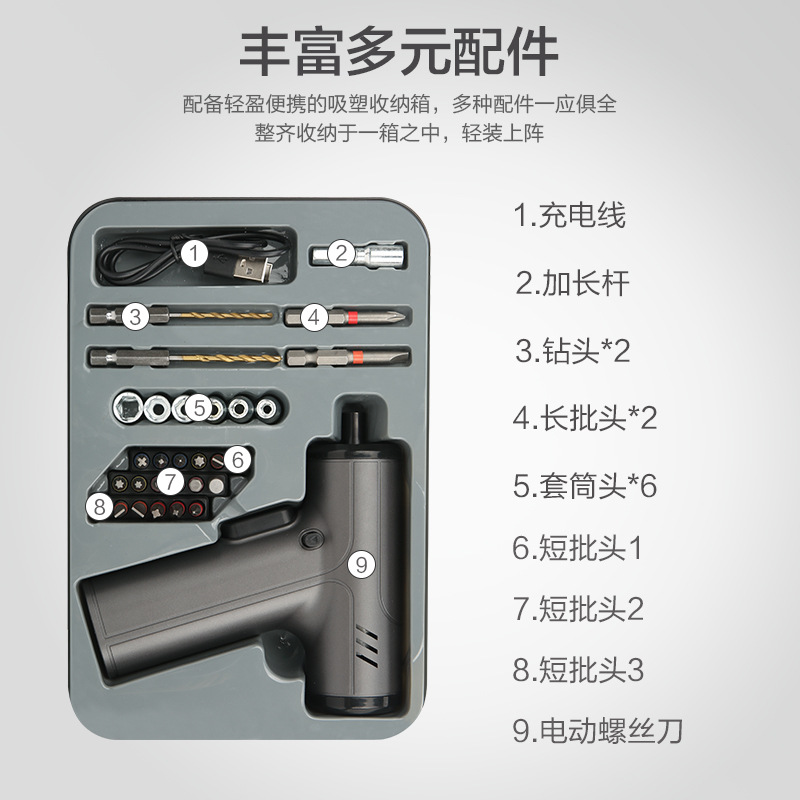 丰富多元配件

配备轻盈便携的吸塑收纳箱，多种配件一应俱全
整齐收纳于一箱之中，轻装上阵

1
2
3
4
5
6
7
8
9

1.充电线
2.加长杆
3.钻头*2
4.长批头*2
5.套筒头*6
6.短批头1
7.短批头2
8.短批头3
9.电动螺丝刀