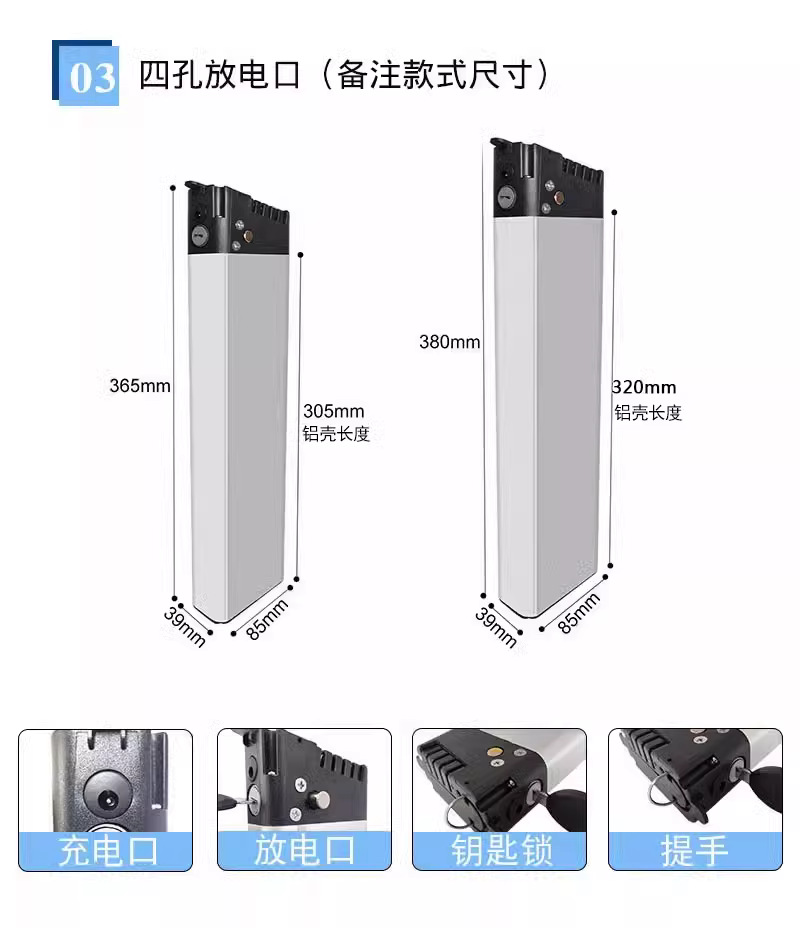 03 四孔放电口（备注款式尺寸）

365mm

305mm
铝壳长度

39mm 85mm

380mm

320mm
铝壳长度

39mm 85mm

充电口

放电口

钥匙锁

提手