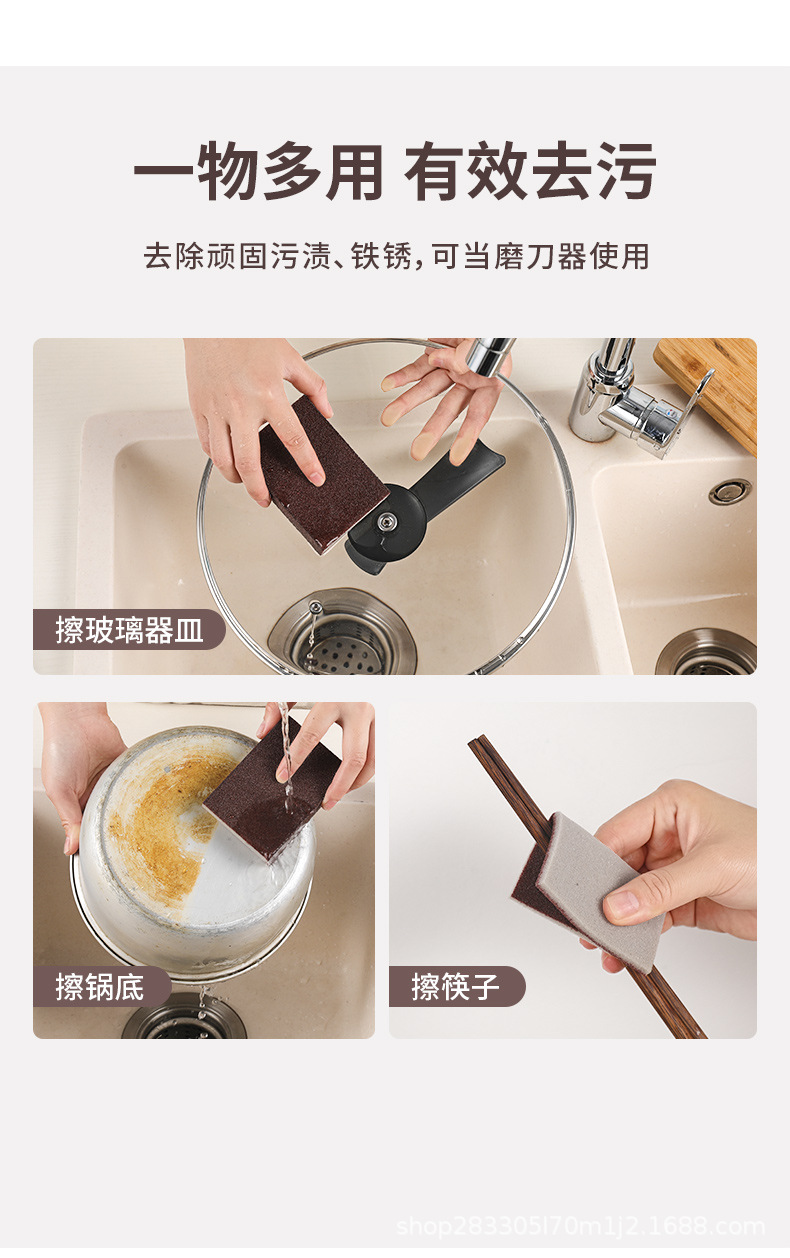 一物多用 有效去污

去除顽固污渍、铁锈，可当磨刀器使用

擦玻璃器皿

擦锅底

擦筷子

shop283305l70m1j2.1688.com