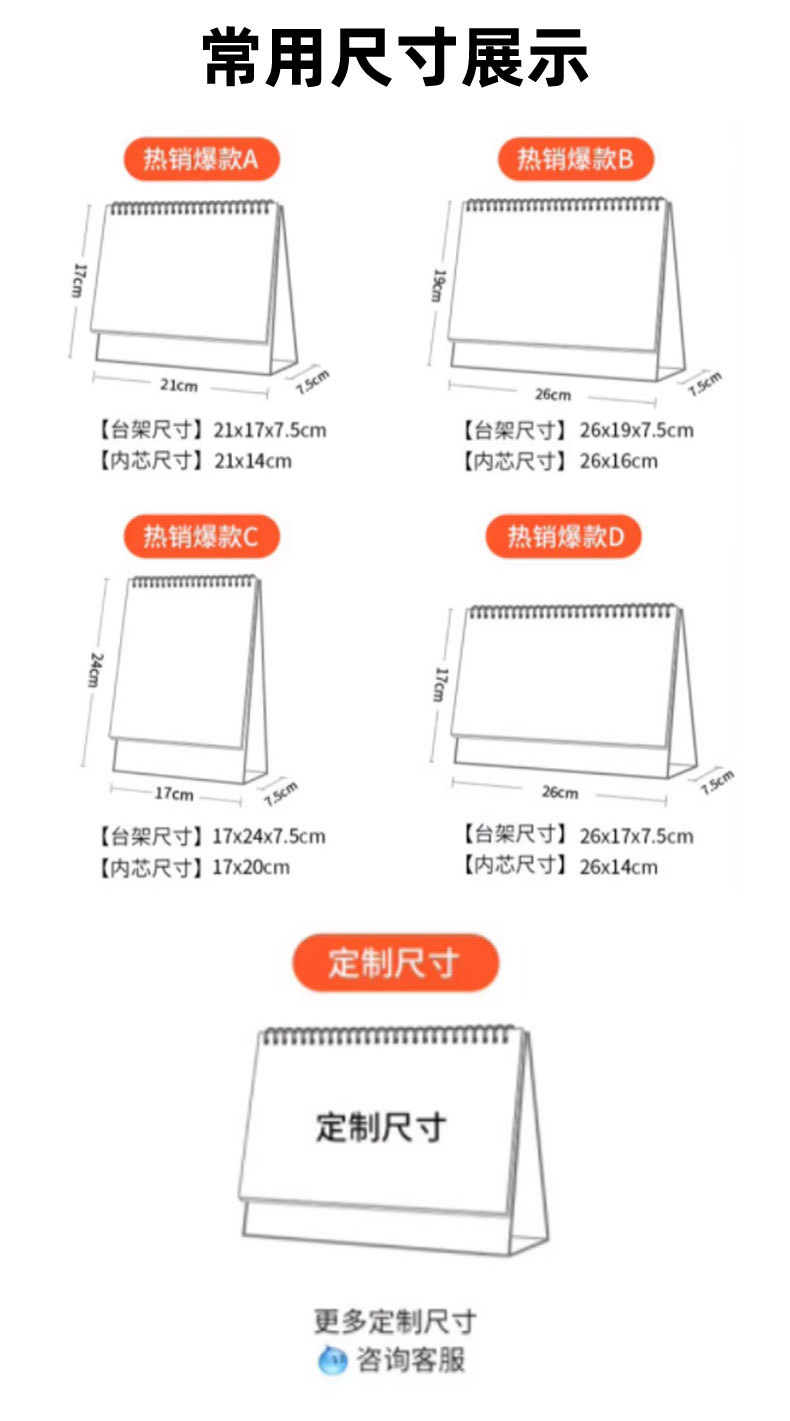 常用尺寸展示

热销爆款A

17cm
21cm
7.5cm

【台架尺寸】21x17x7.5cm
【内芯尺寸】21x14cm

热销爆款B

19cm
26cm
7.5cm

【台架尺寸】26x19x7.5cm
【内芯尺寸】26x16cm

热销爆款C

24cm
17cm
7.5cm

【台架尺寸】17x24x7.5cm
【内芯尺寸】17x20cm

热销爆款D

17cm
26cm
7.5cm

【台架尺寸】26x17x7.5cm
【内芯尺寸】26x14cm

定制尺寸

定制尺寸

更多定制尺寸
咨询客服