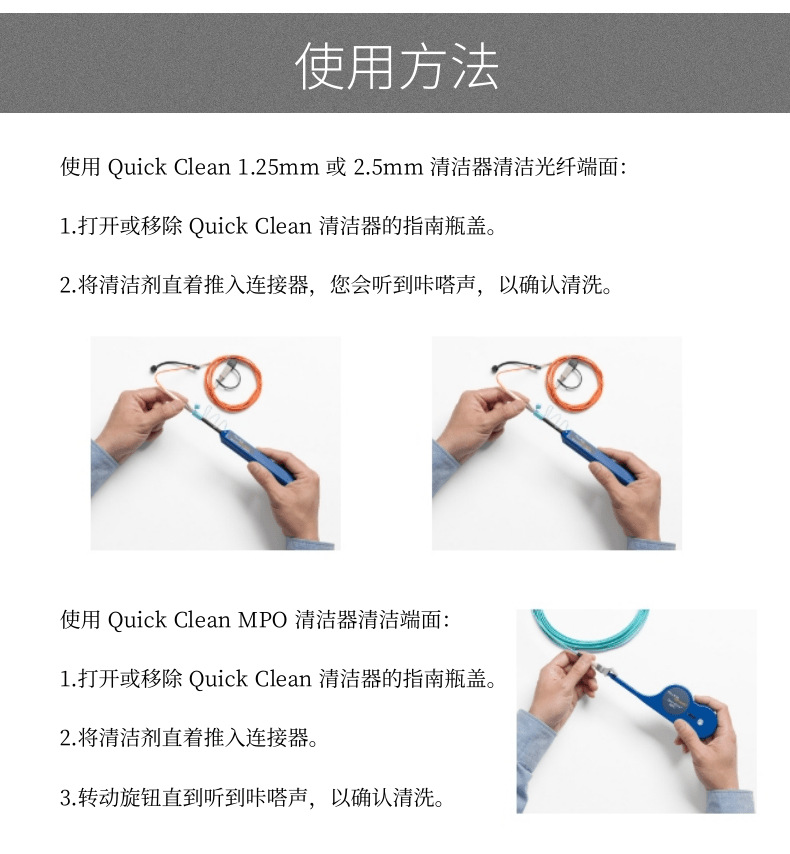 使用方法

使用 Quick Clean 1.25mm 或 2.5mm 清洁器清洁光纤端面:

1.打开或移除 Quick Clean 清洁器的指南瓶盖。

2.将清洁剂直着推入连接器，您会听到咔嗒声，以确认清洗。

使用 Quick Clean MPO 清洁器清洁端面:

1.打开或移除 Quick Clean 清洁器的指南瓶盖。

2.将清洁剂直着推入连接器。

3.转动旋钮直到听到咔嗒声，以确认清洗。