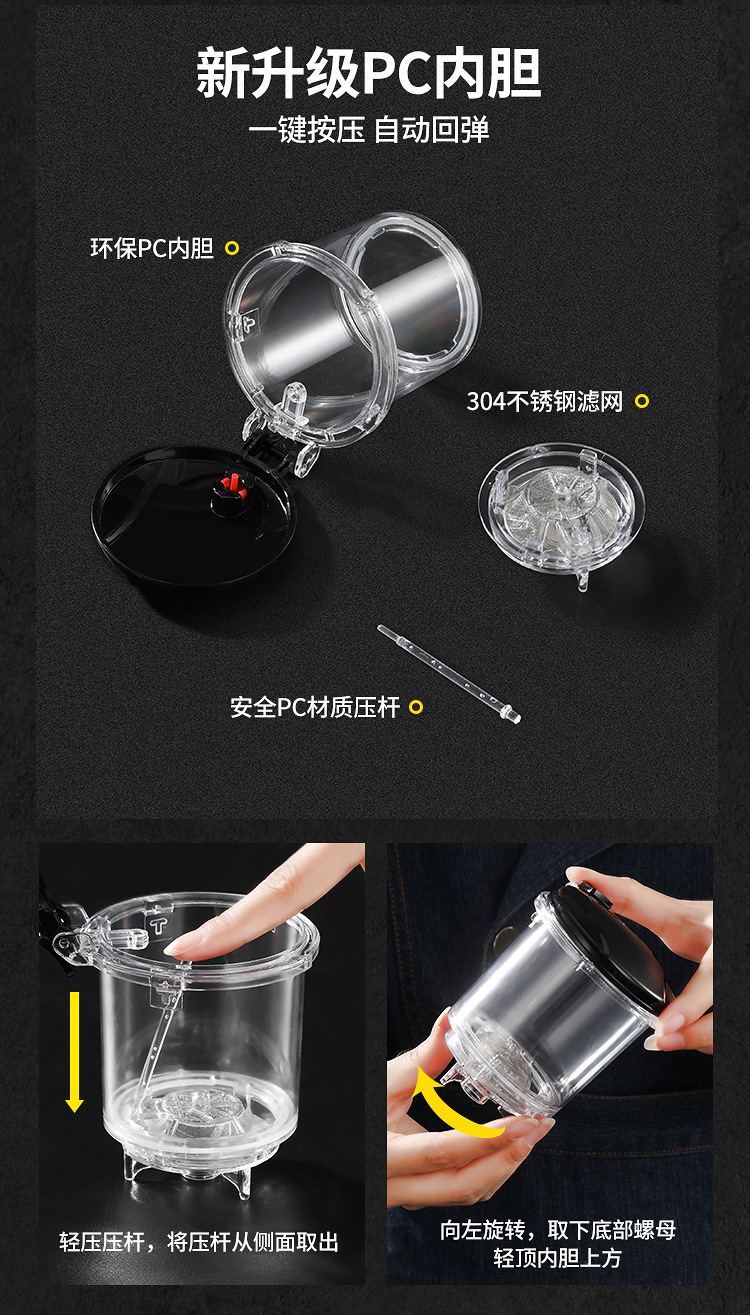 新升级PC内胆

一键按压 自动回弹

环保PC内胆

304不锈钢滤网

安全PC材质压杆

轻压压杆，将压杆从侧面取出

向左旋转，取下底部螺母
轻顶内胆上方