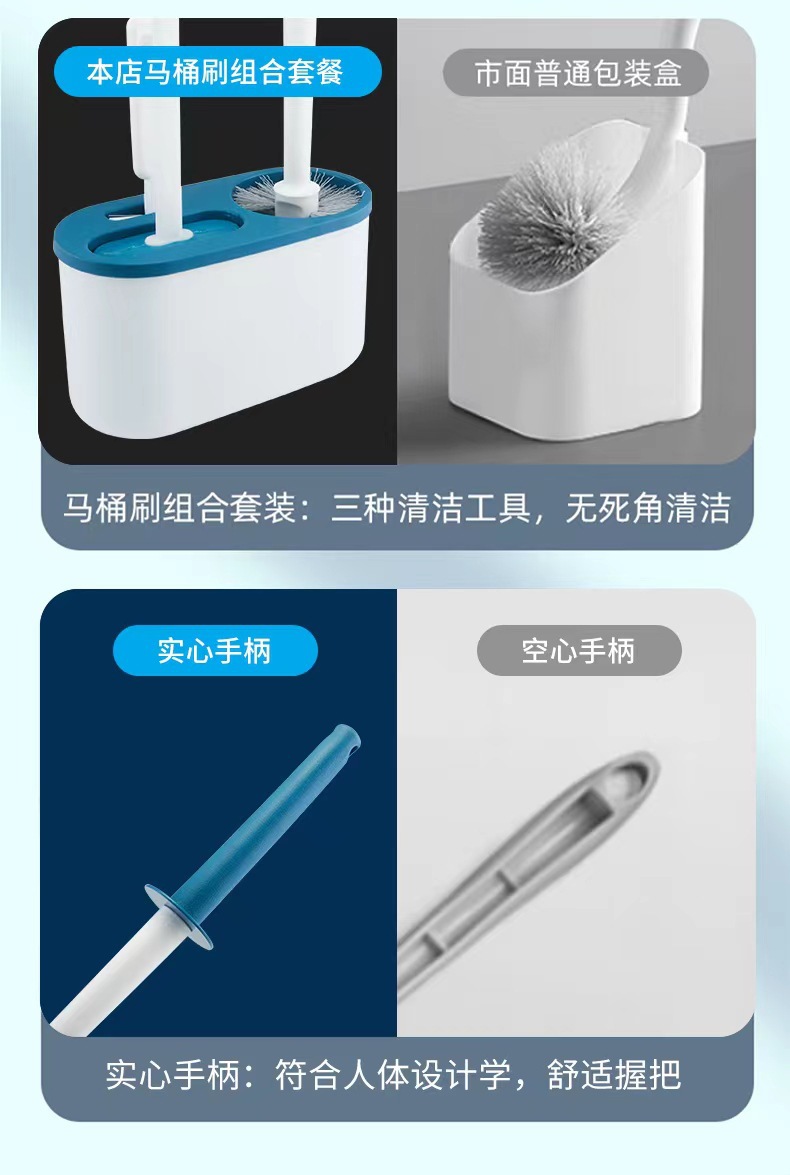 本店马桶刷组合套餐

市面普通包装盒

马桶刷组合套装：三种清洁工具，无死角清洁

实心手柄

空心手柄

实心手柄：符合人体设计学，舒适握把