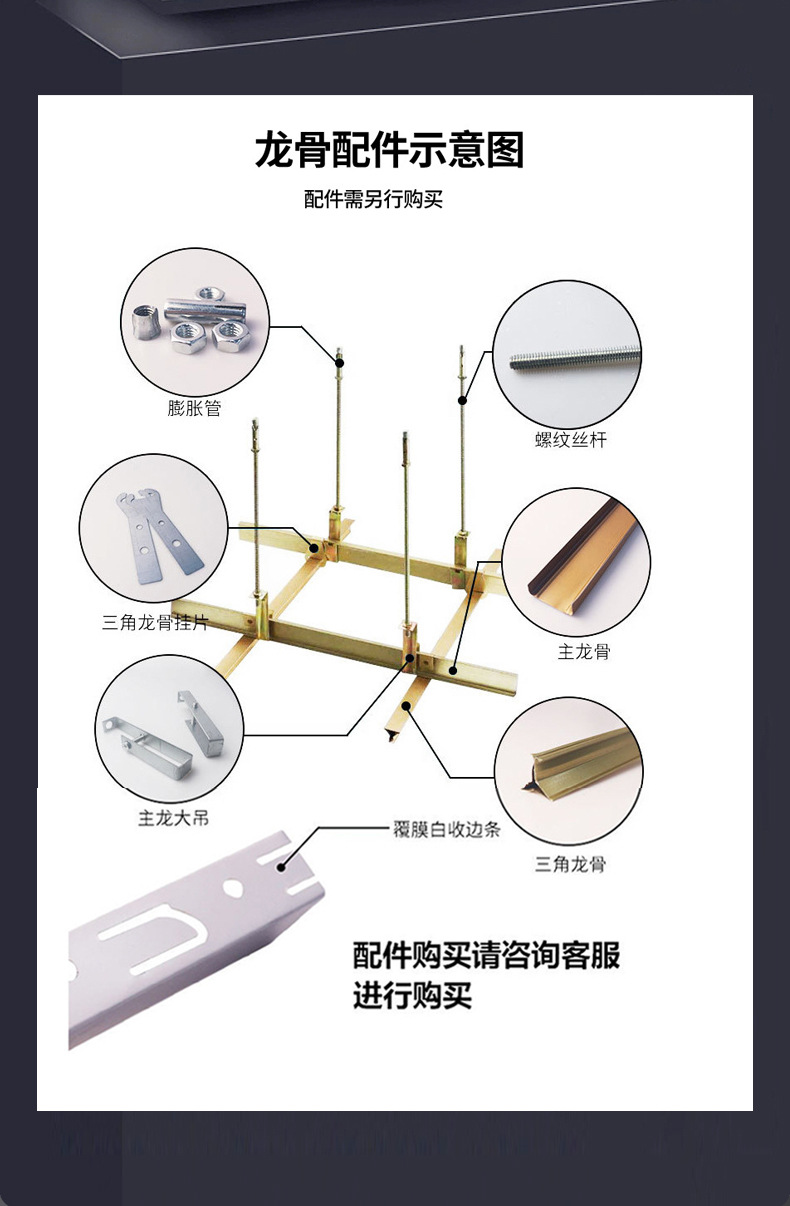 龙骨配件示意图

配件需另行购买

膨胀管

螺纹丝杆

三角龙骨挂片

主龙骨

主龙大吊

覆膜白收边条

三角龙骨

配件购买请咨询客服进行购买