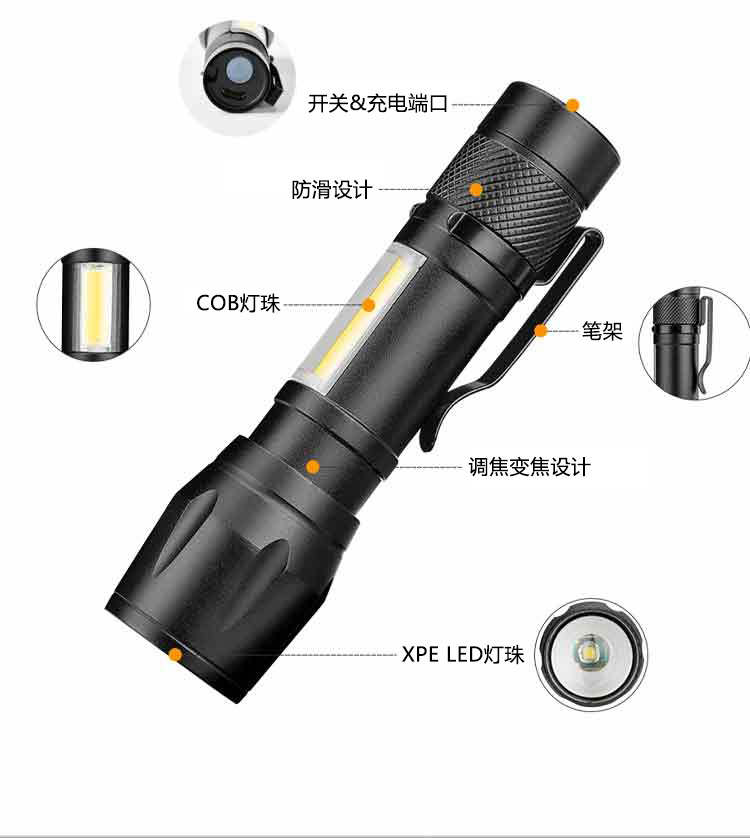 开关&充电端口

防滑设计

COB灯珠

笔架

调焦变焦设计

XPE LED灯珠