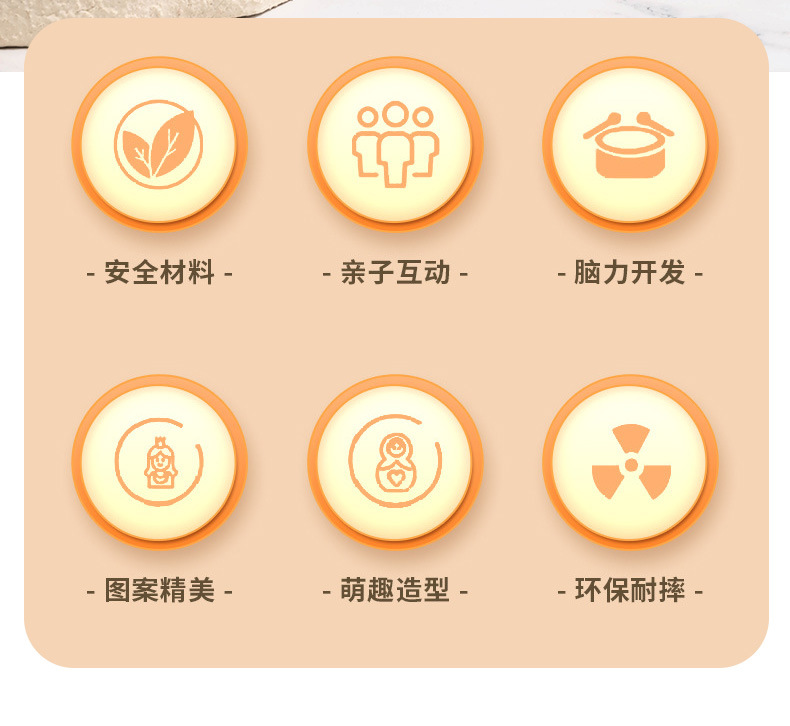 - 安全材料 -

- 亲子互动 -

- 脑力开发 -

- 图案精美 -

- 萌趣造型 -

- 环保耐摔 -