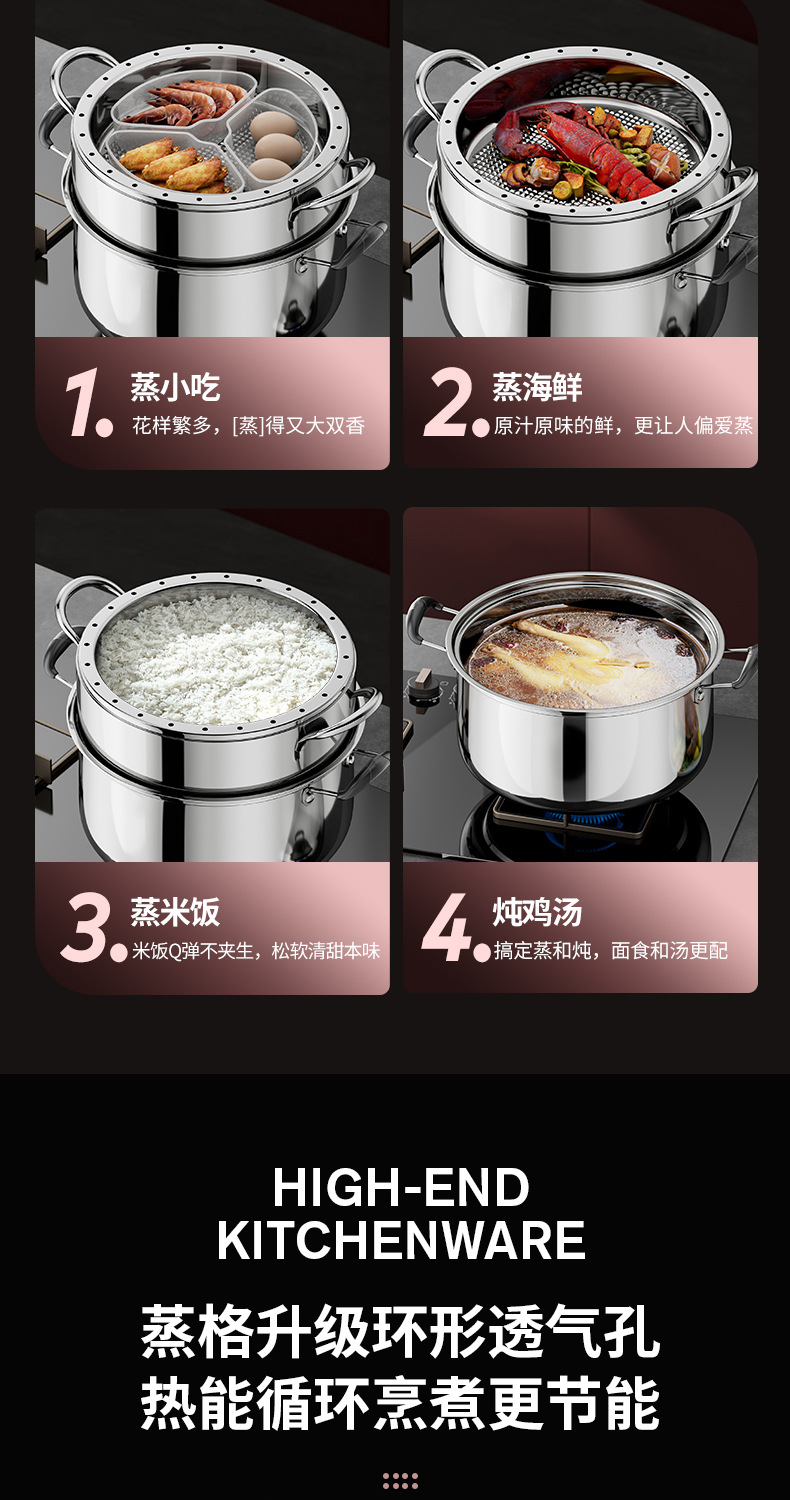 1. 蒸小吃
花样繁多，[蒸]得又大双香

2. 蒸海鲜
原汁原味的鲜，更让人偏爱蒸

3. 蒸米饭
米饭Q弹不夹生，松软清甜本味

4. 炖鸡汤
搞定蒸和炖，面食和汤更配

HIGH-END KITCHENWARE

蒸格升级环形透气孔
热能循环烹煮更节能