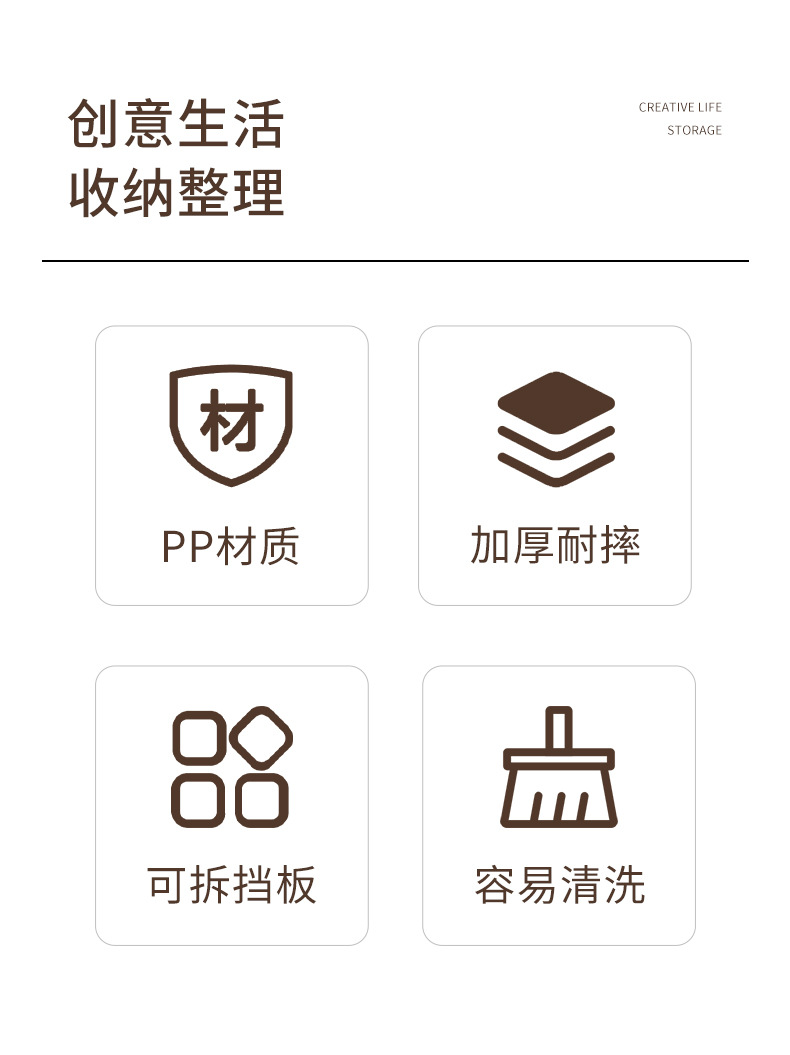 创意生活
收纳整理

CREATIVE LIFE
STORAGE

材

PP材质

加厚耐摔

可拆挡板

容易清洗