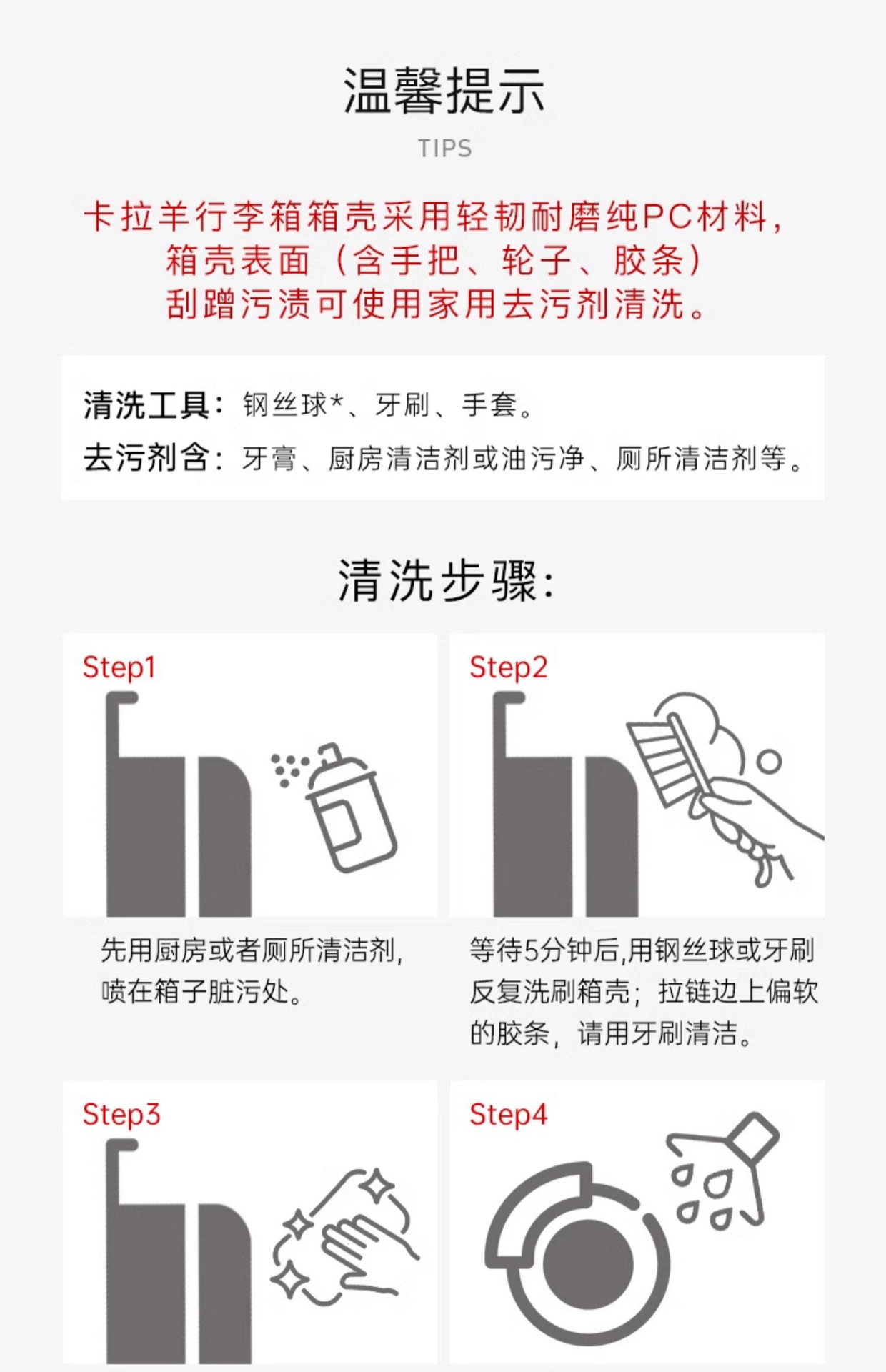 温馨提示

TIPS

卡拉羊行李箱箱壳采用轻韧耐磨纯PC材料，箱壳表面（含手把、轮子、胶条）刮蹭污渍可使用家用去污剂清洗。

清洗工具：钢丝球*、牙刷、手套。

去污剂含：牙膏、厨房清洁剂或油污净、厕所清洁剂等。

清洗步骤：

Step1

先用厨房或者厕所清洁剂，喷在箱子脏污处。

Step2

等待5分钟后,用钢丝球或牙刷反复洗刷箱壳；拉链边上偏软的胶条，请用牙刷清洁。

Step3

Step4