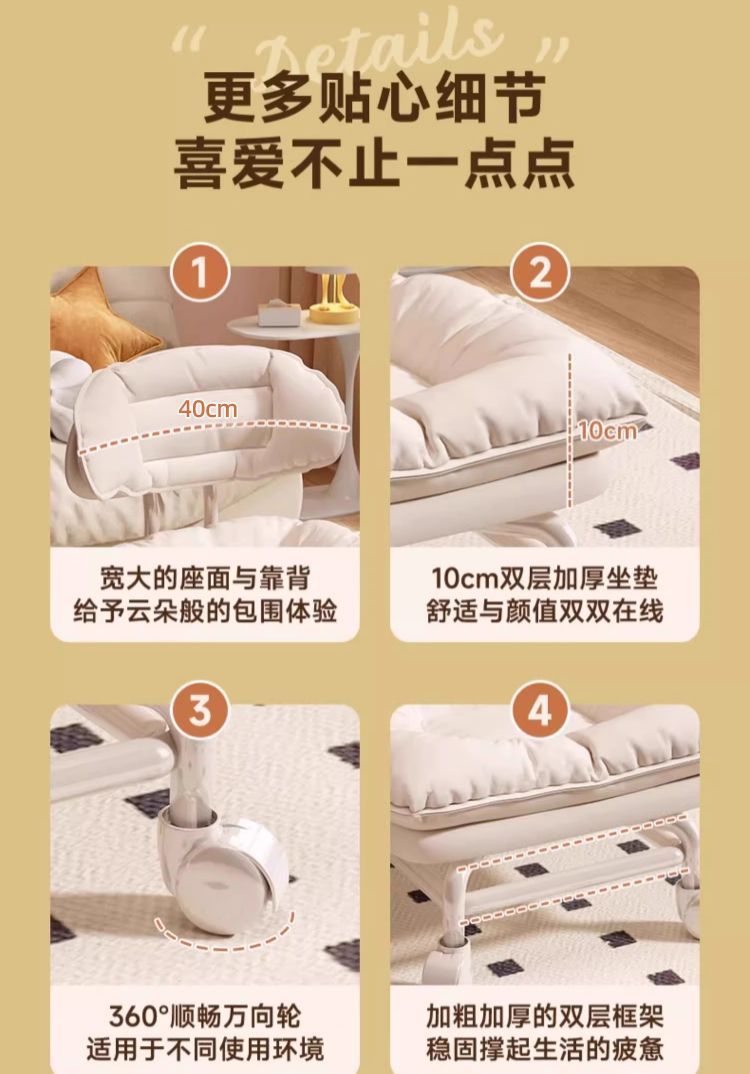 " Details "
更多贴心细节
喜爱不止一点点

1
40cm
宽大的座面与靠背
给予云朵般的包围体验

2
10cm
10cm双层加厚坐垫
舒适与颜值双双在线

3
360°顺畅万向轮
适用于不同使用环境

4
加粗加厚的双层框架
稳固撑起生活的疲惫