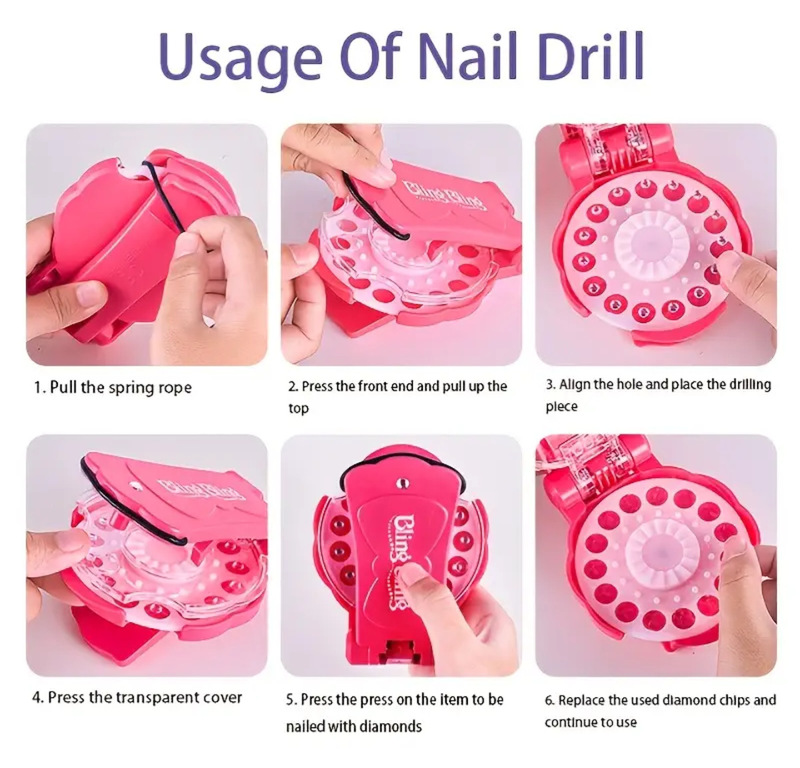 Usage Of Nail Drill

Bling Bling

1. Pull the spring rope

2. Press the front end and pull up the top

3. Align the hole and place the drilling piece

Bling Bling

Bling Bling

4. Press the transparent cover

5. Press the press on the item to be nailed with diamonds

6. Replace the used diamond chips and continue to use