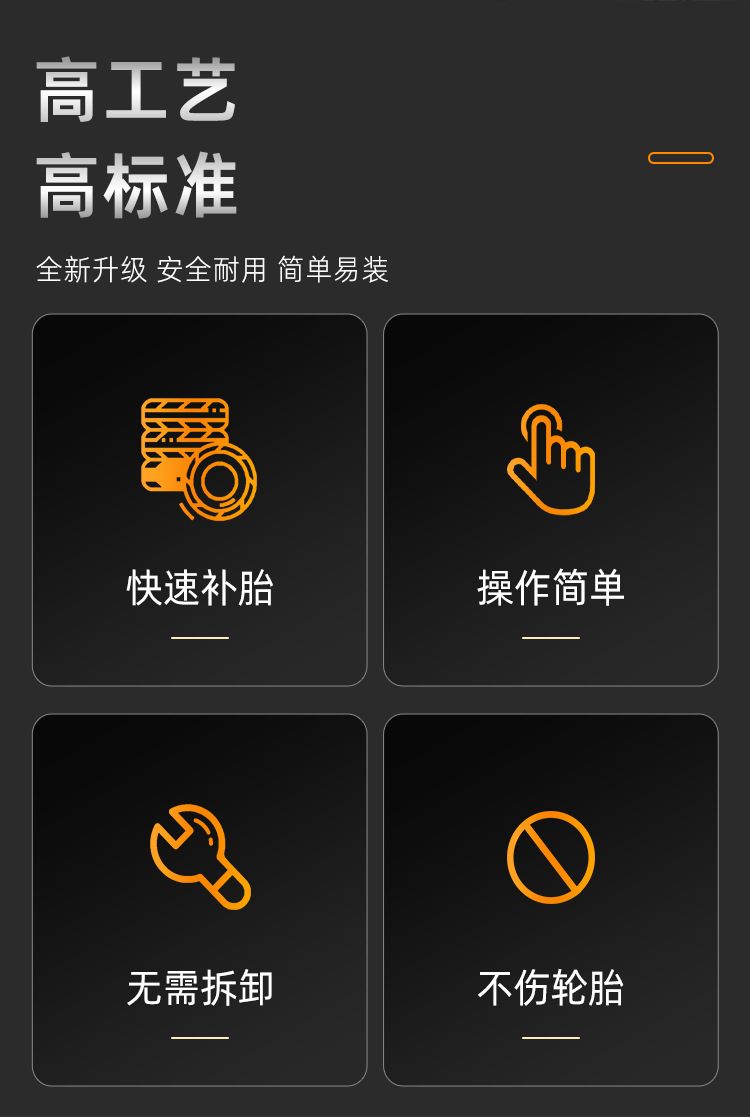 高工艺
高标准

全新升级 安全耐用 简单易装

快速补胎

操作简单

无需拆卸

不伤轮胎