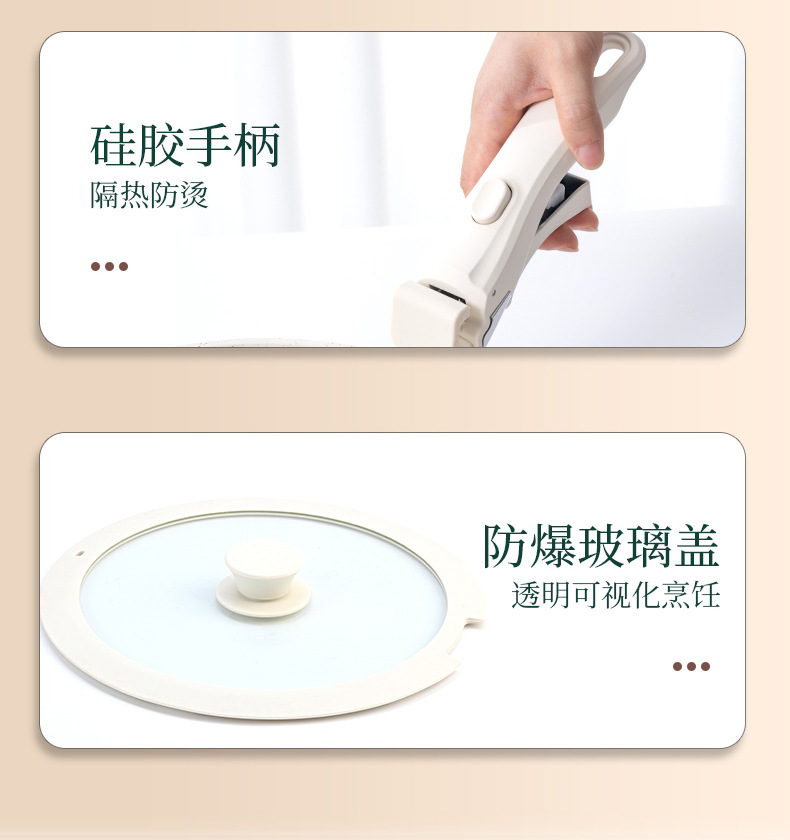 硅胶手柄
隔热防烫

防爆玻璃盖
透明可视化烹饪