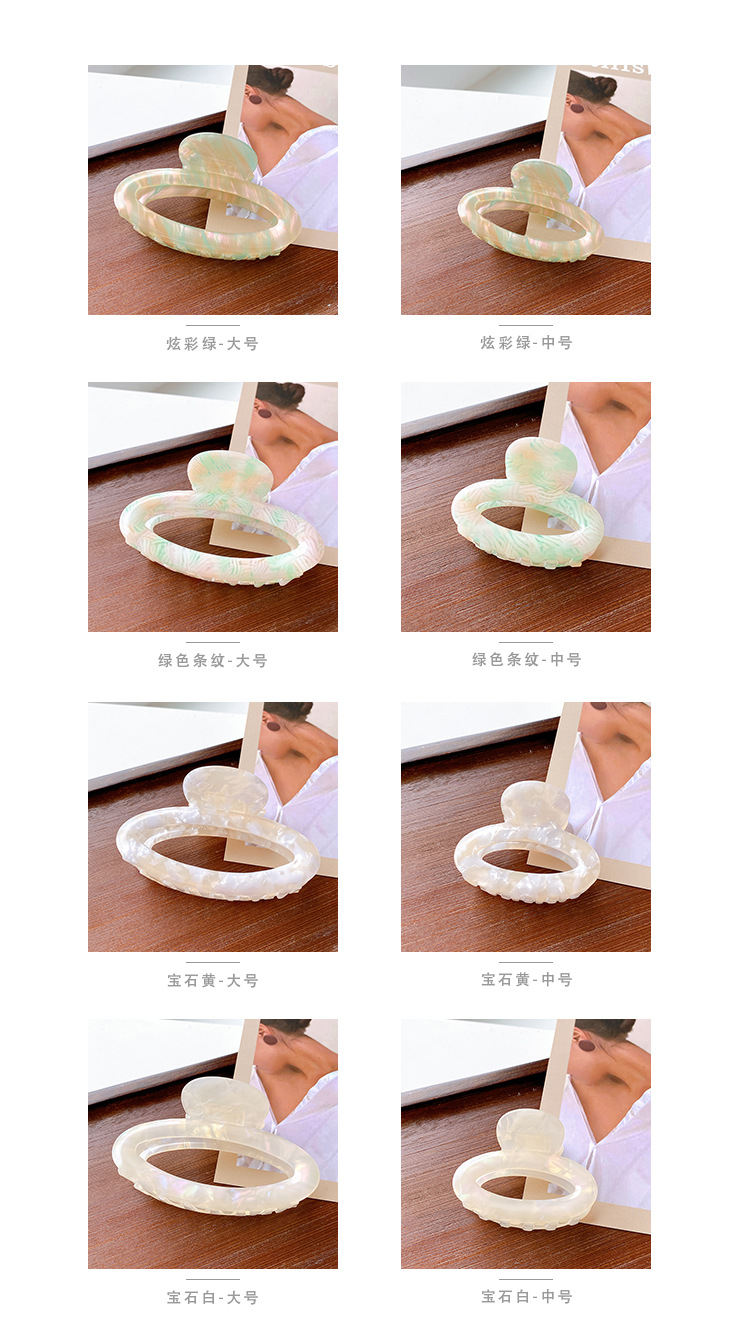 炫彩绿-大号

炫彩绿-中号

绿色条纹-大号

绿色条纹-中号

宝石黄-大号

宝石黄-中号

宝石白-大号

宝石白-中号