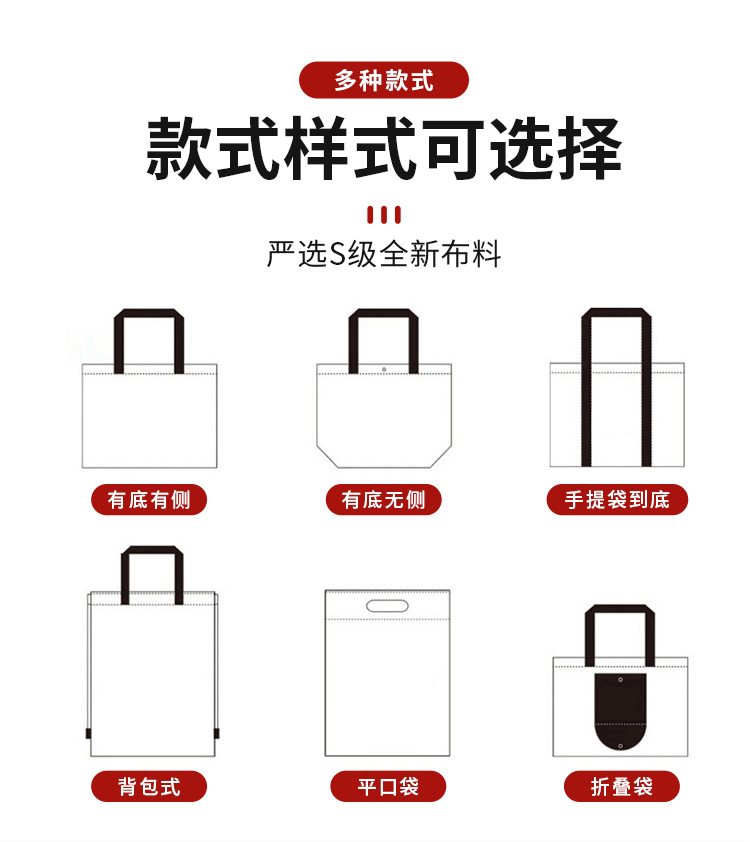 多种款式

款式样式可选择

严选S级全新布料

有底有侧

有底无侧

手提袋到底

背包式

平口袋

折叠袋