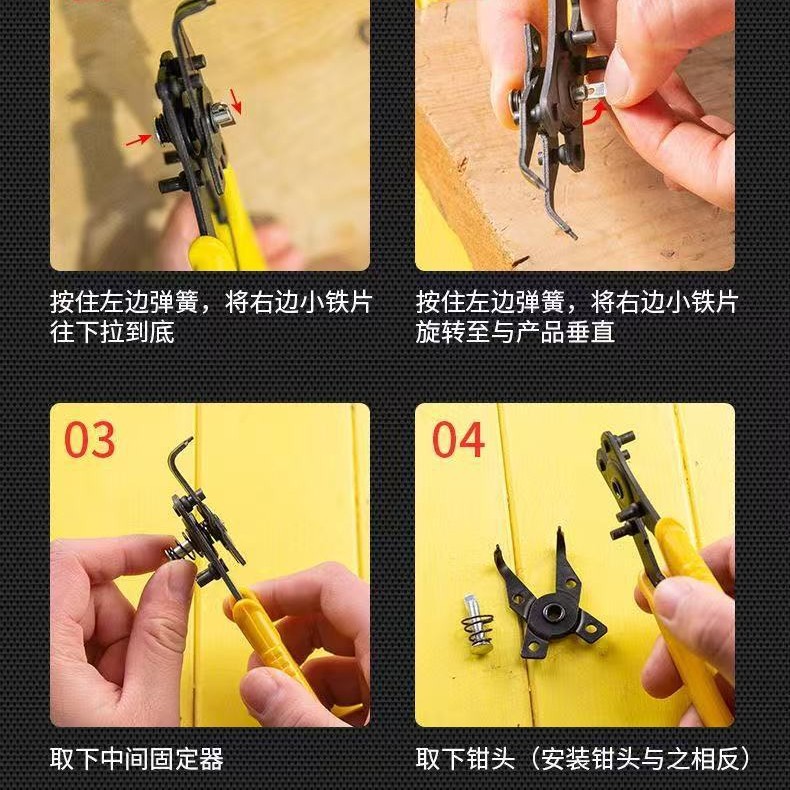 按住左边弹簧，将右边小铁片往下拉到底

按住左边弹簧，将右边小铁片旋转至与产品垂直

03

取下中间固定器

04

取下钳头（安装钳头与之相反）