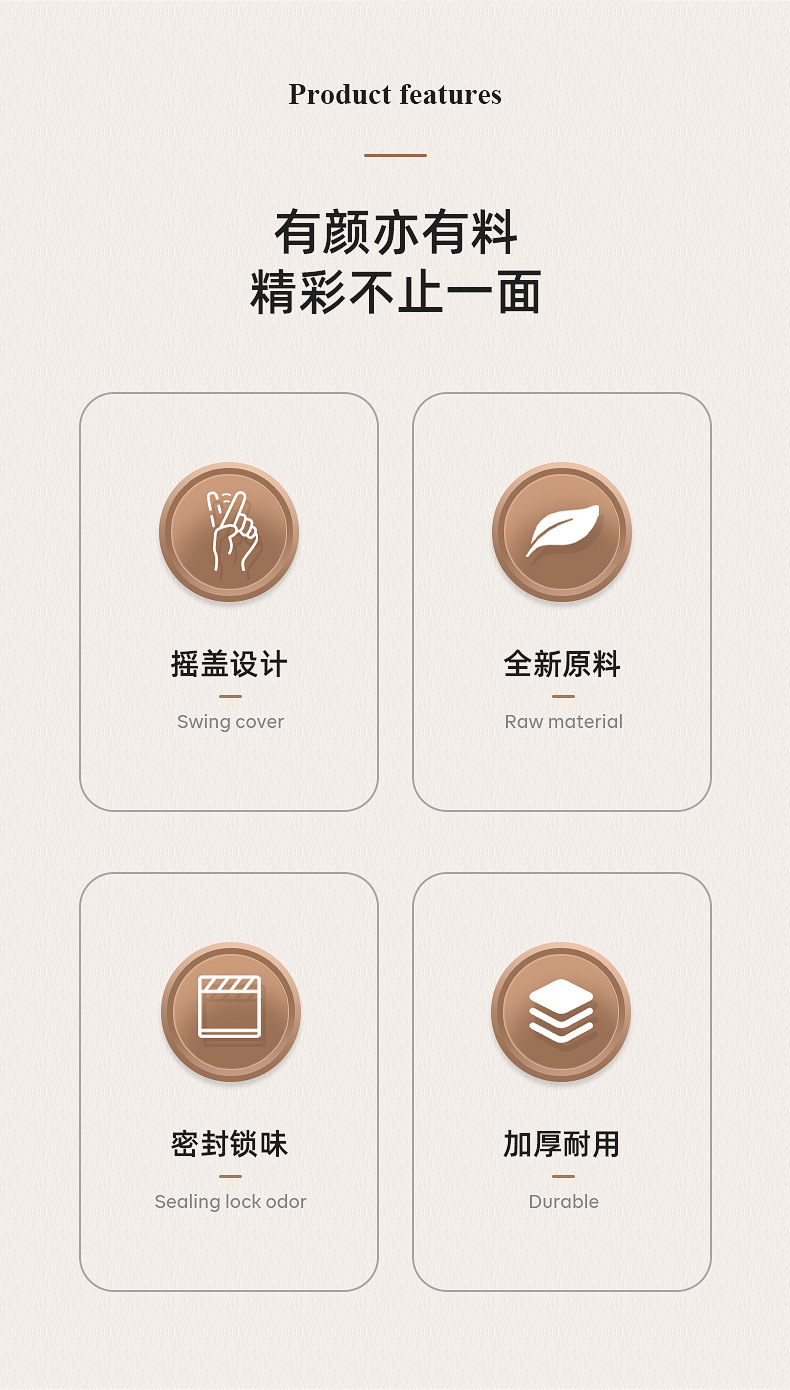 Product features

有颜亦有料
精彩不止一面

摇盖设计

Swing cover

全新原料

Raw material

密封锁味

Sealing lock odor

加厚耐用

Durable