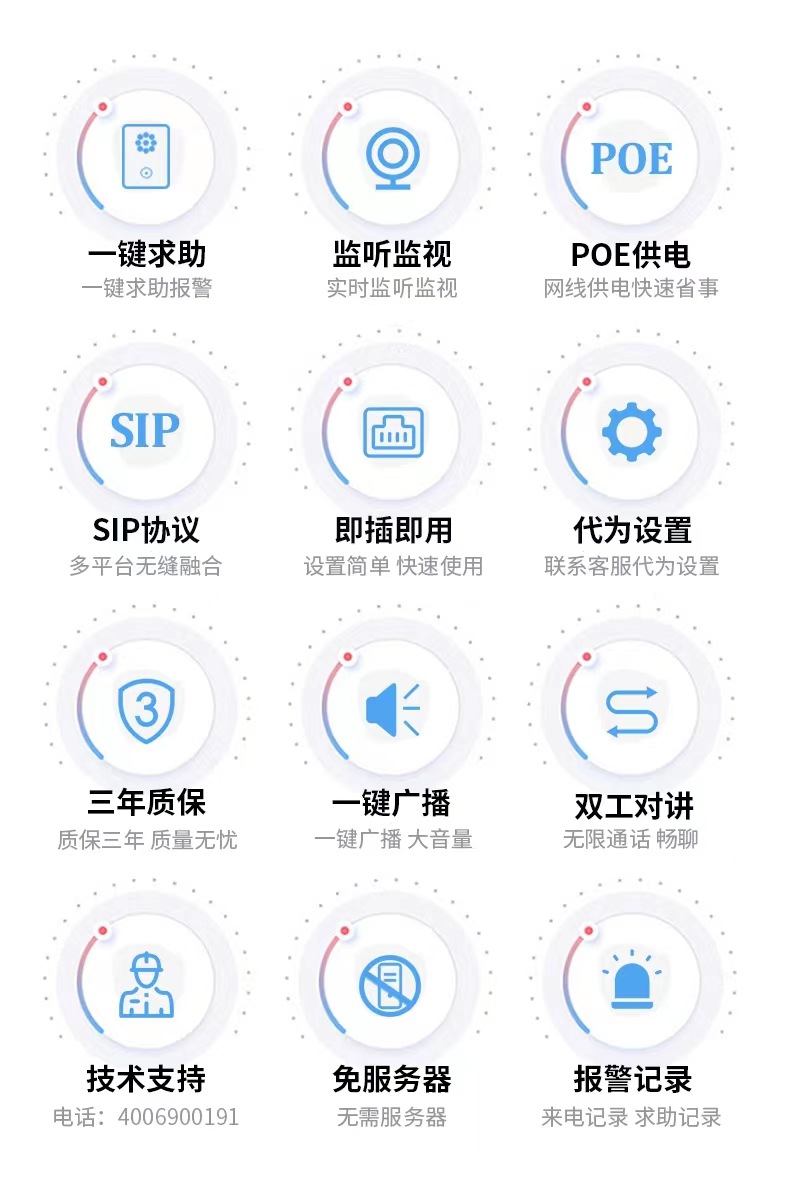 一键求助
一键求助报警

监听监视
实时监听监视

POE
POE供电
网线供电快速省事

SIP
SIP协议
多平台无缝融合

即插即用
设置简单 快速使用

代为设置
联系客服代为设置

3
三年质保
质保三年 质量无忧

一键广播
一键广播 大音量

双工对讲
无限通话 畅聊

技术支持
电话：4006900191

免服务器
无需服务器

报警记录
来电记录 求助记录