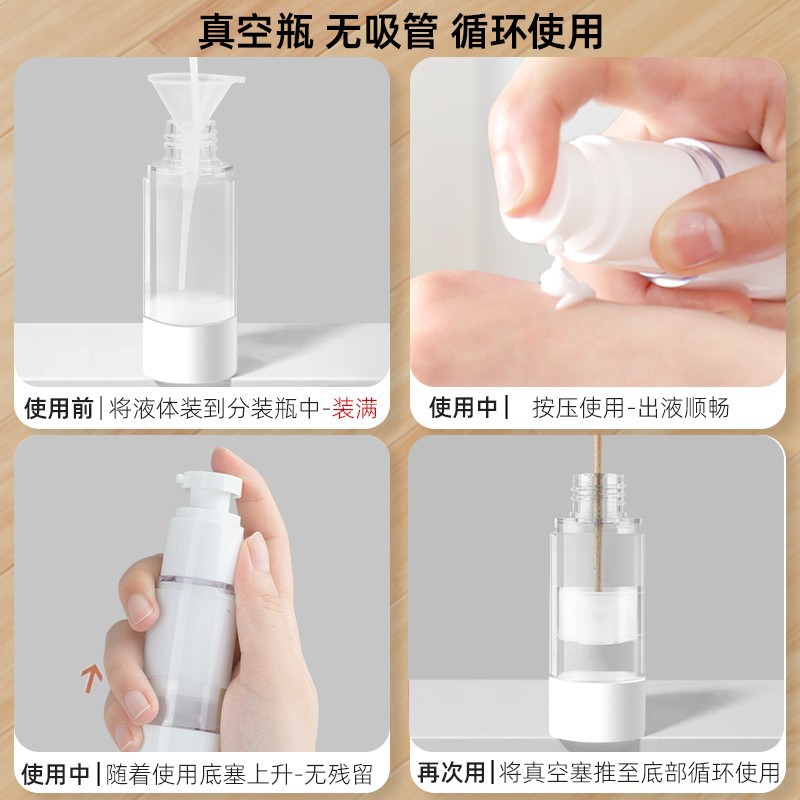 真空瓶 无吸管 循环使用

使用前 | 将液体装到分装瓶中-装满

使用中 | 按压使用-出液顺畅

使用中 | 随着使用底塞上升-无残留

再次用 | 将真空塞推至底部循环使用