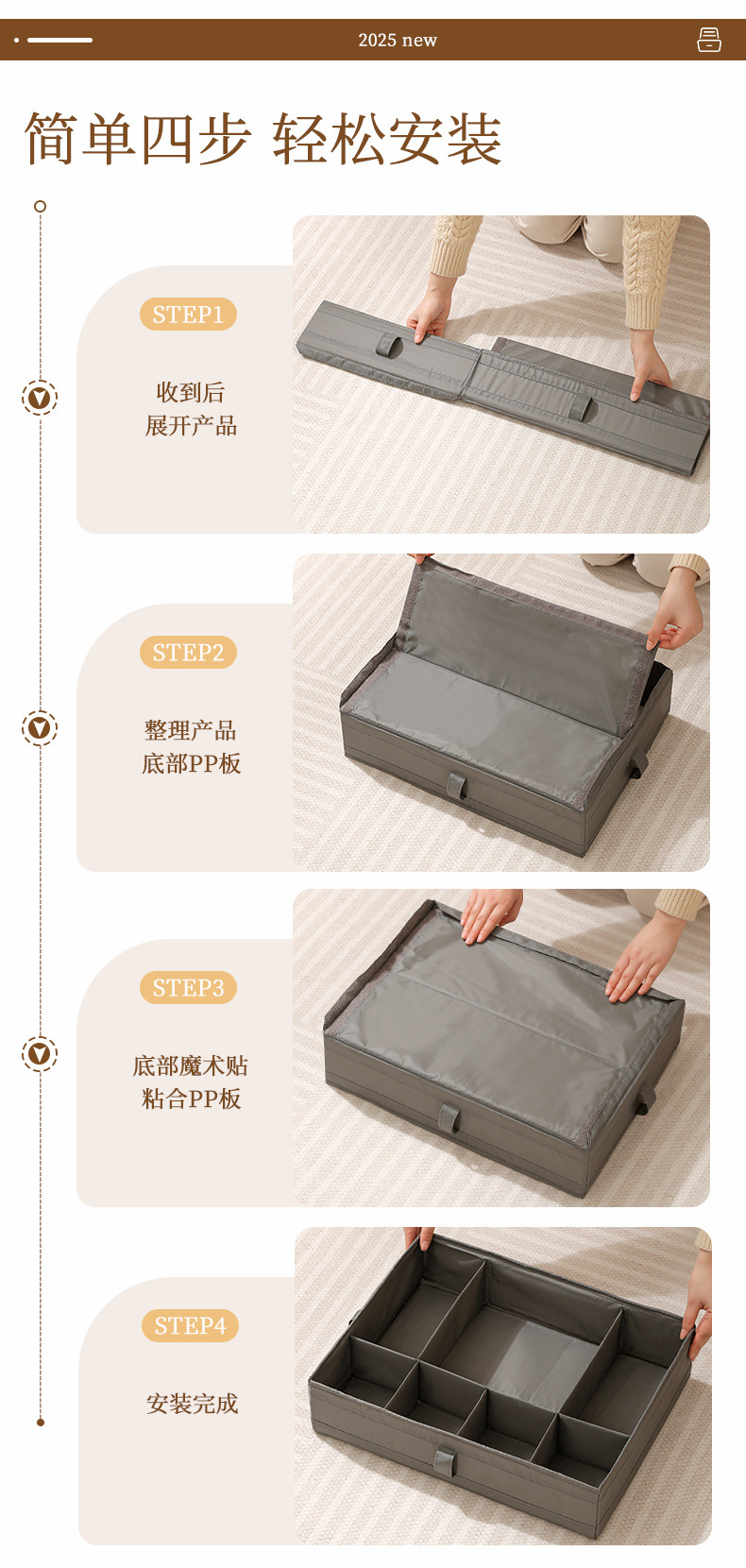 2025 new

简单四步 轻松安装

STEP1

收到后
展开产品

STEP2

整理产品
底部PP板

STEP3

底部魔术贴
粘合PP板

STEP4

安装完成