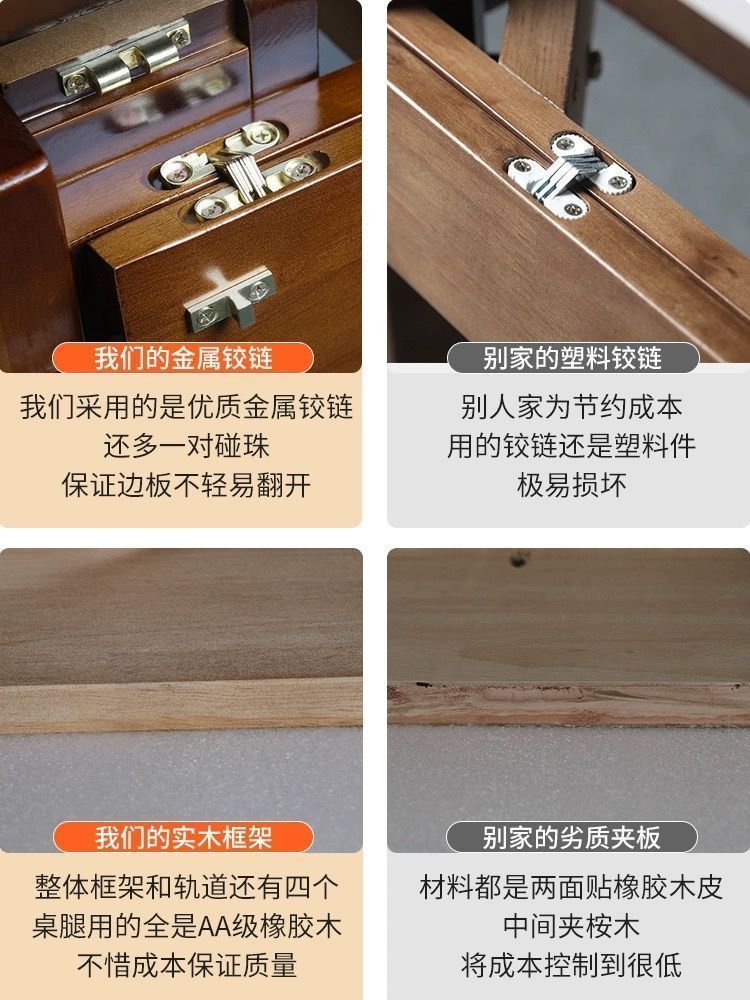 我们的金属铰链

我们采用的是优质金属铰链
还多一对碰珠
保证边板不轻易翻开

别家的塑料铰链

别人家为节约成本
用的铰链还是塑料件
极易损坏

我们的实木框架

整体框架和轨道还有四个
桌腿用的全是AA级橡胶木
不惜成本保证质量

别家的劣质夹板

材料都是两面贴橡胶木皮
中间夹桉木
将成本控制到很低