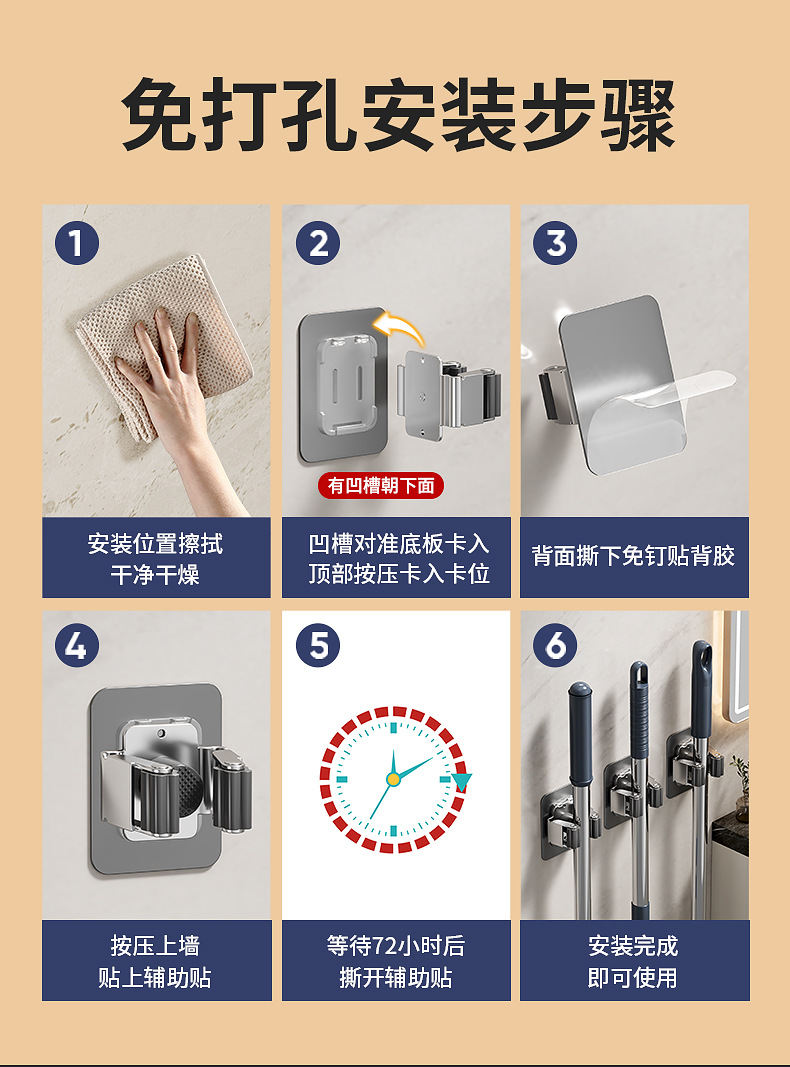 免打孔安装步骤

1
安装位置擦拭
干净干燥

2
有凹槽朝下面
凹槽对准底板卡入
顶部按压卡入卡位

3
背面撕下免钉贴背胶

4
按压上墙
贴上辅助贴

5
等待72小时后
撕开辅助贴

6
安装完成
即可使用