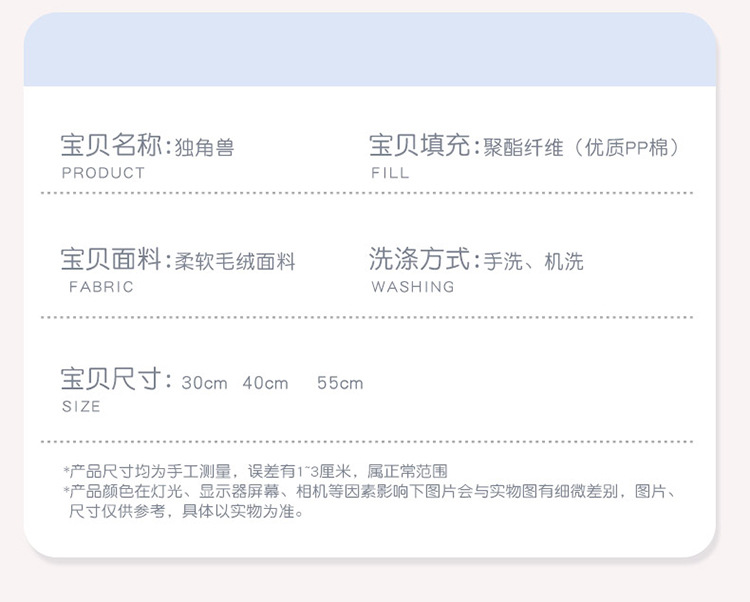 宝贝名称:独角兽
PRODUCT

宝贝填充:聚酯纤维（优质PP棉）
FILL

宝贝面料:柔软毛绒面料
FABRIC

洗涤方式:手洗、机洗
WASHING

宝贝尺寸: 30cm 40cm 55cm
SIZE

*产品尺寸均为手工测量，误差有1~3厘米，属正常范围
*产品颜色在灯光、显示器屏幕、相机等因素影响下图片会与实物图有细微差别，图片、尺寸仅供参考，具体以实物为准。