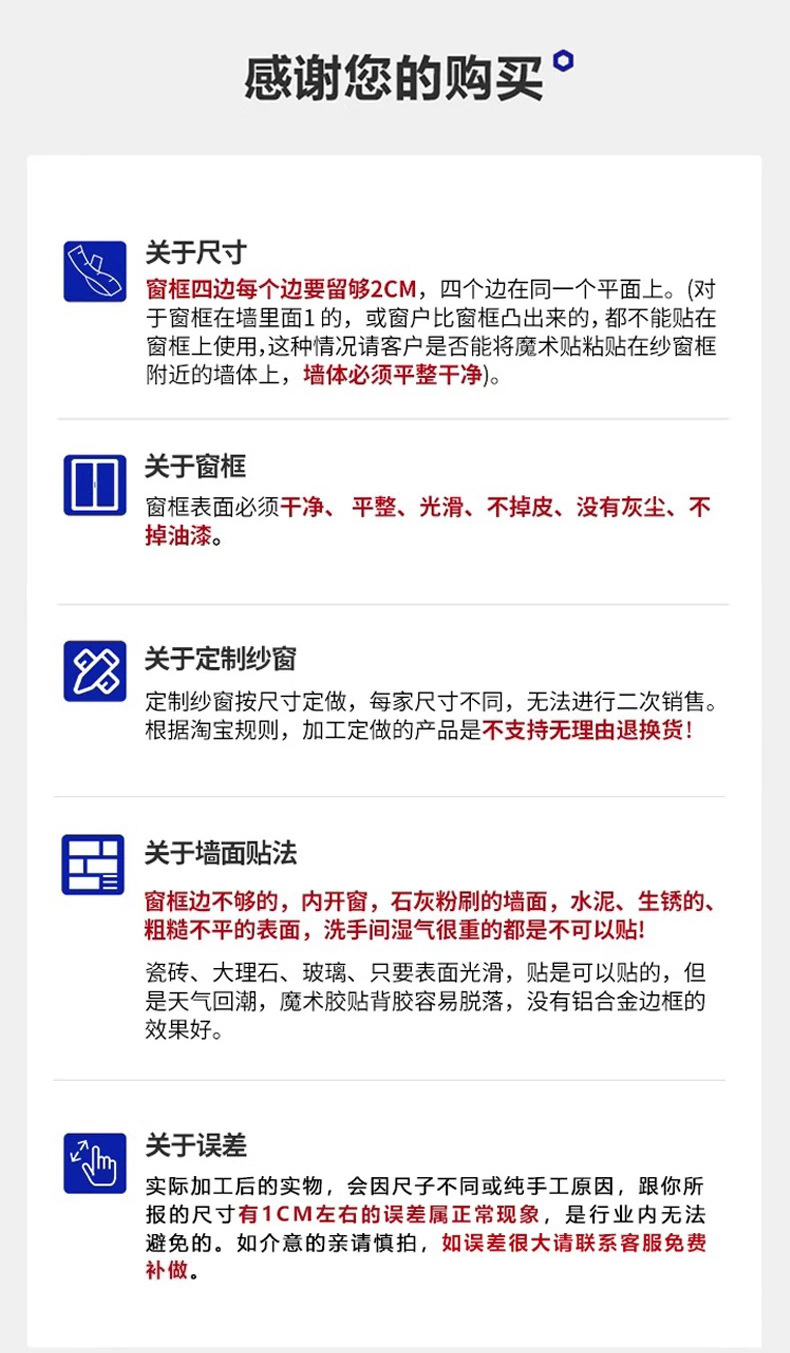 感谢您的购买

关于尺寸

窗框四边每个边要留够2CM，四个边在同一个平面上。(对于窗框在墙里面1的，或窗户比窗框凸出来的，都不能贴在窗框上使用,这种情况请客户是否能将魔术贴粘贴在纱窗框附近的墙体上，墙体必须平整干净)。

关于窗框

窗框表面必须干净、平整、光滑、不掉皮、没有灰尘、不掉油漆。

关于定制纱窗

定制纱窗按尺寸定做，每家尺寸不同，无法进行二次销售。根据淘宝规则，加工定做的产品是不支持无理由退换货!

关于墙面贴法

窗框边不够的，内开窗，石灰粉刷的墙面，水泥、生锈的、粗糙不平的表面，洗手间湿气很重的都是不可以贴!

瓷砖、大理石、玻璃、只要表面光滑，贴是可以贴的，但是天气回潮，魔术胶贴背胶容易脱落，没有铝合金边框的效果好。

关于误差

实际加工后的实物，会因尺子不同或纯手工原因，跟你所报的尺寸有1CM左右的误差属正常现象，是行业内无法避免的。如介意的亲请慎拍，如误差很大请联系客服免费补做。