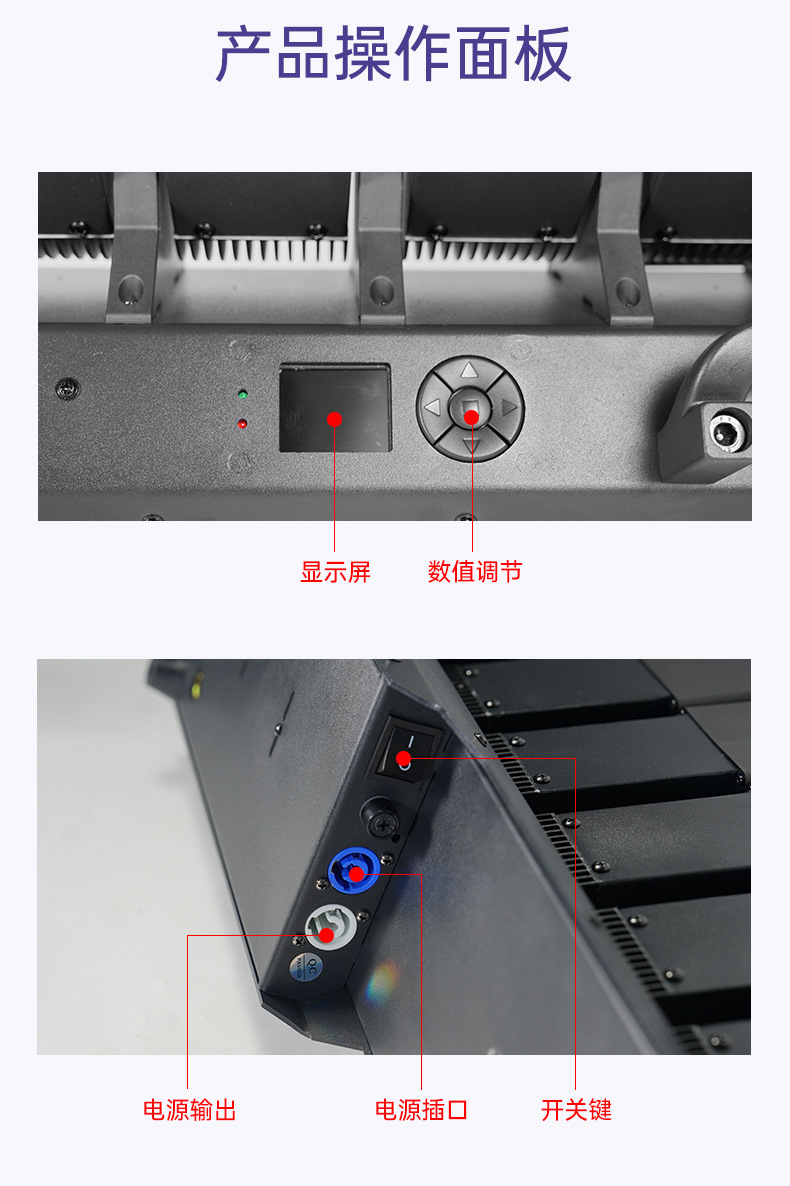 产品操作面板

显示屏

数值调节

QC PASSED

电源输出

电源插口

开关键